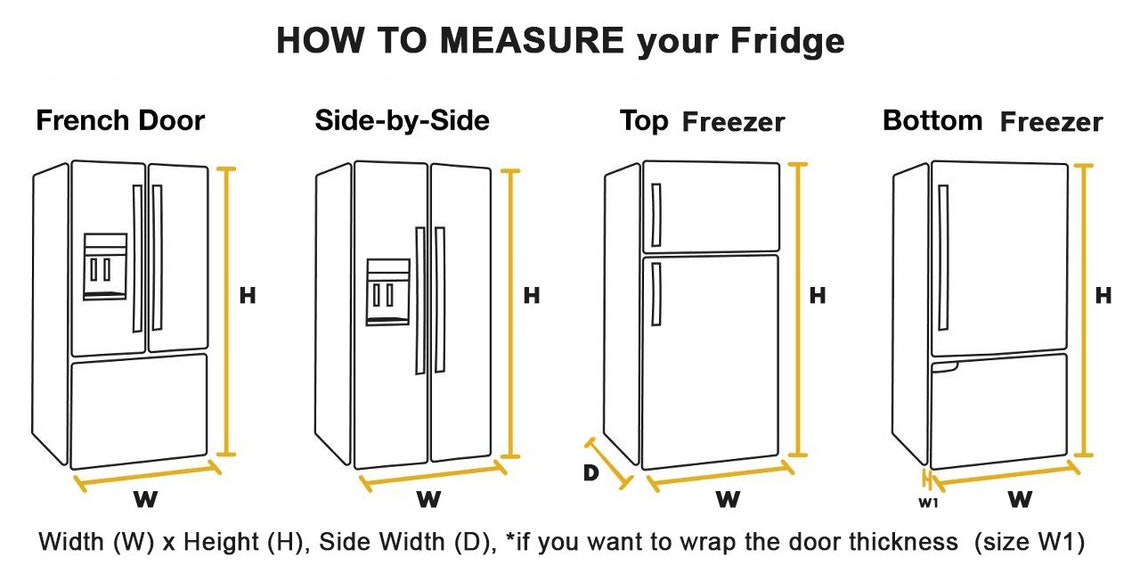 HOW TO MEASURE your Fridge

French Door

H

W

Side-by-Side

H

W

Top Freezer

H

D

W

Bottom Freezer

H

W1

W

Width (W) x Height (H), Side Width (D), *if you want to wrap the door thickness (size W1)