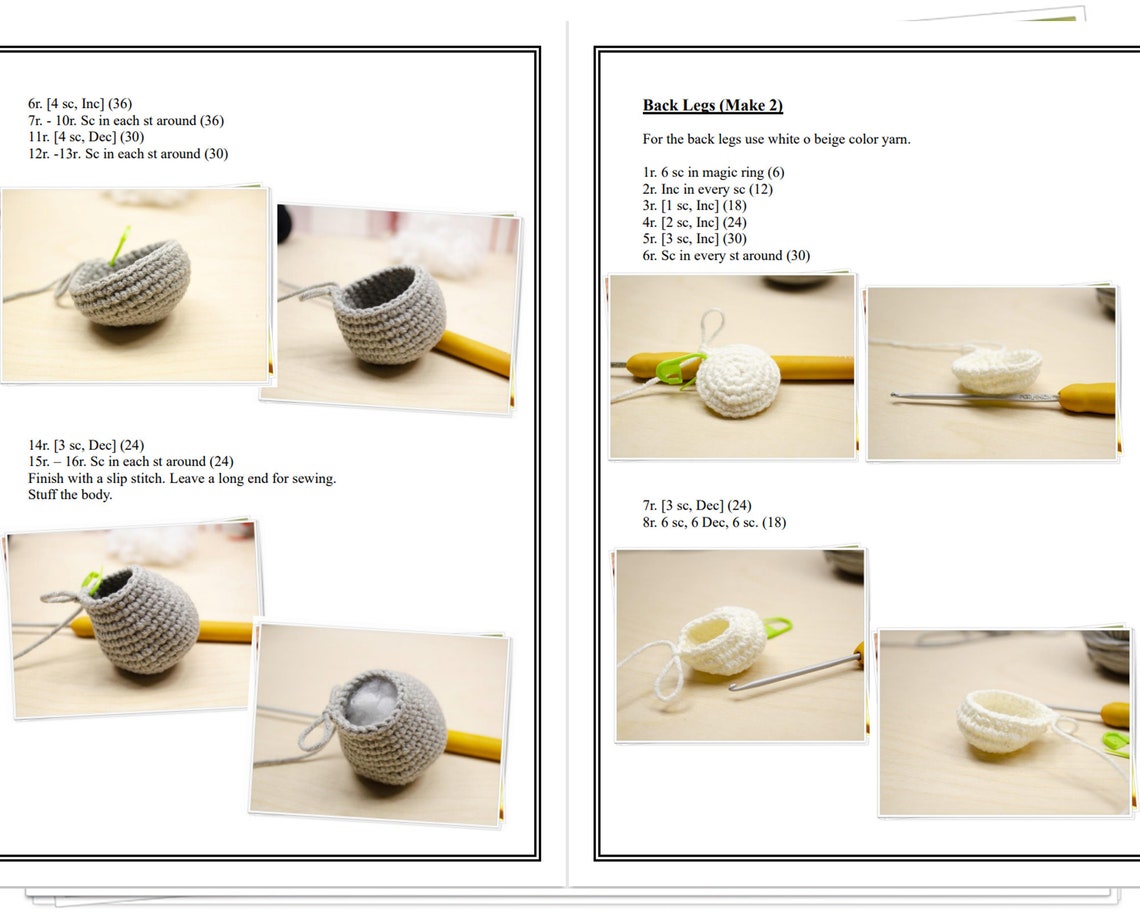 6r. [4 sc, Inc] (36)
7r. - 10r. Sc in each st around (36)
11r. [4 sc, Dec] (30)
12r. -13r. Sc in each st around (30)

14r. [3 sc, Dec] (24)
15r. – 16r. Sc in each st around (24)
Finish with a slip stitch. Leave a long end for sewing.
Stuff the body.

Back Legs (Make 2)

For the back legs use white o beige color yarn.

1r. 6 sc in magic ring (6)
2r. Inc in every sc (12)
3r. [1 sc, Inc] (18)
4r. [2 sc, Inc] (24)
5r. [3 sc, Inc] (30)
6r. Sc in every st around (30)

7r. [3 sc, Dec] (24)
8r. 6 sc, 6 Dec, 6 sc. (18)