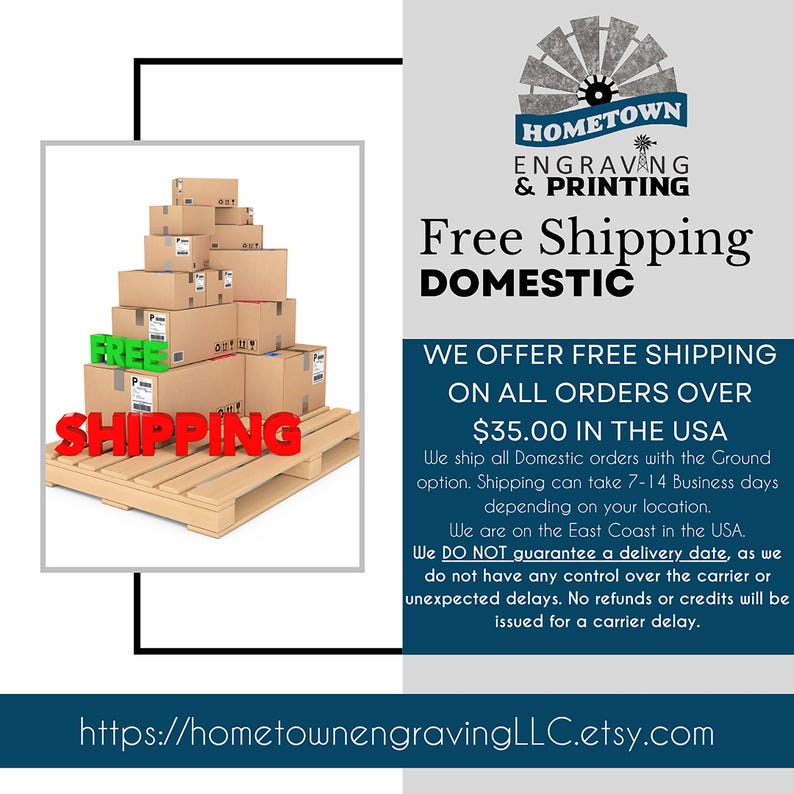 FREE
SHIPPING

HOMETOWN
ENGRAVING
& PRINTING

Free Shipping
DOMESTIC

WE OFFER FREE SHIPPING ON ALL ORDERS OVER $35.00 IN THE USA

We ship all Domestic orders with the Ground option. Shipping can take 7-14 Business days depending on your location.
We are on the East Coast in the USA.
We DO NOT guarantee a delivery date, as we do not have any control over the carrier or unexpected delays. No refunds or credits will be issued for a carrier delay.

https://hometownengravingLLC.etsy.com