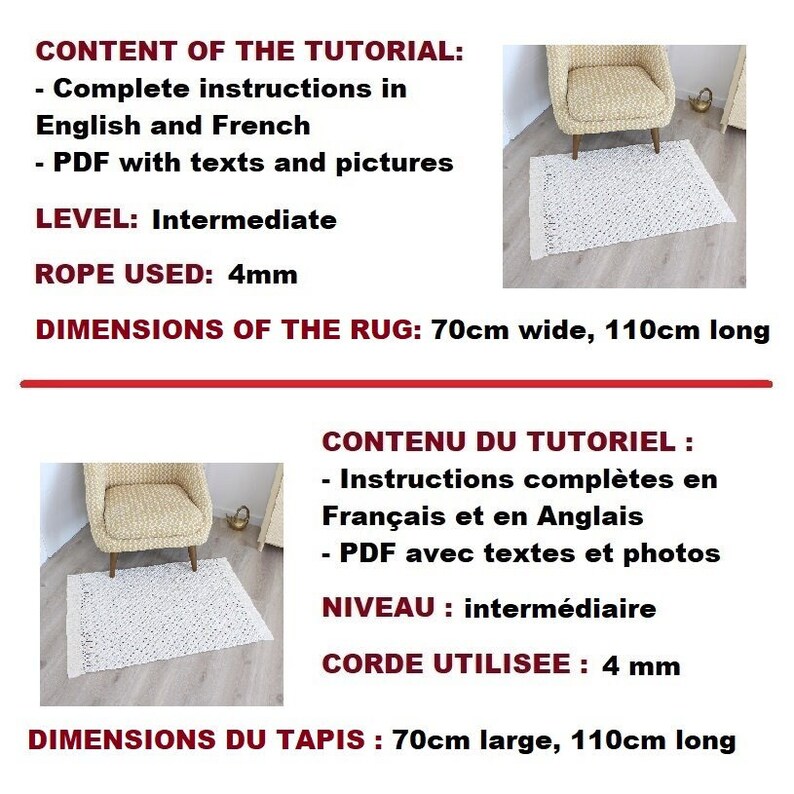 CONTENT OF THE TUTORIAL:
- Complete instructions in English and French
- PDF with texts and pictures

LEVEL: Intermediate

ROPE USED: 4mm

DIMENSIONS OF THE RUG: 70cm wide, 110cm long

CONTENU DU TUTORIEL :
- Instructions complètes en Français et en Anglais
- PDF avec textes et photos

NIVEAU : intermédiaire

CORDE UTILISEE : 4 mm

DIMENSIONS DU TAPIS : 70cm large, 110cm long