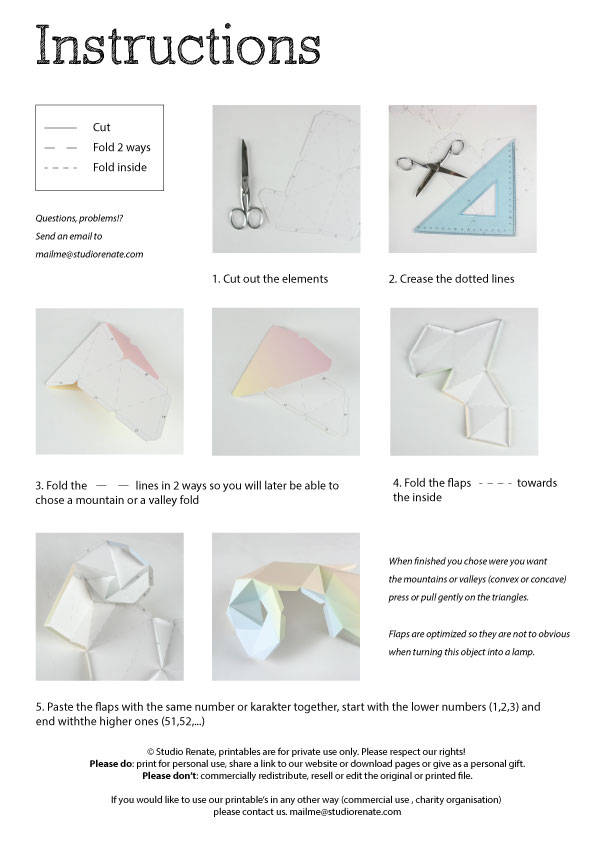 Instructions

Cut
Fold 2 ways
Fold inside

Questions, problems!?
Send an email to
mailme@studiorenate.com

1. Cut out the elements

2. Crease the dotted lines

3. Fold the — — lines in 2 ways so you will later be able to chose a mountain or a valley fold

4. Fold the flaps - - - - towards the inside

When finished you chose were you want the mountains or valleys (convex or concave) press or pull gently on the triangles.

Flaps are optimized so they are not to obvious when turning this object into a lamp.

5. Paste the flaps with the same number or karakter together, start with the lower numbers (1,2,3) and end withthe higher ones (51,52,...)

© Studio Renate, printables are for private use only. Please respect our rights!
Please do: print for personal use, share a link to our website or download pages or give as a personal gift.
Please don't: commercially redistribute, resell or edit the original or printed file.

If you would like to use our printable's in any other way (commercial use , charity organisation) please contact us. mailme@studiorenate.com