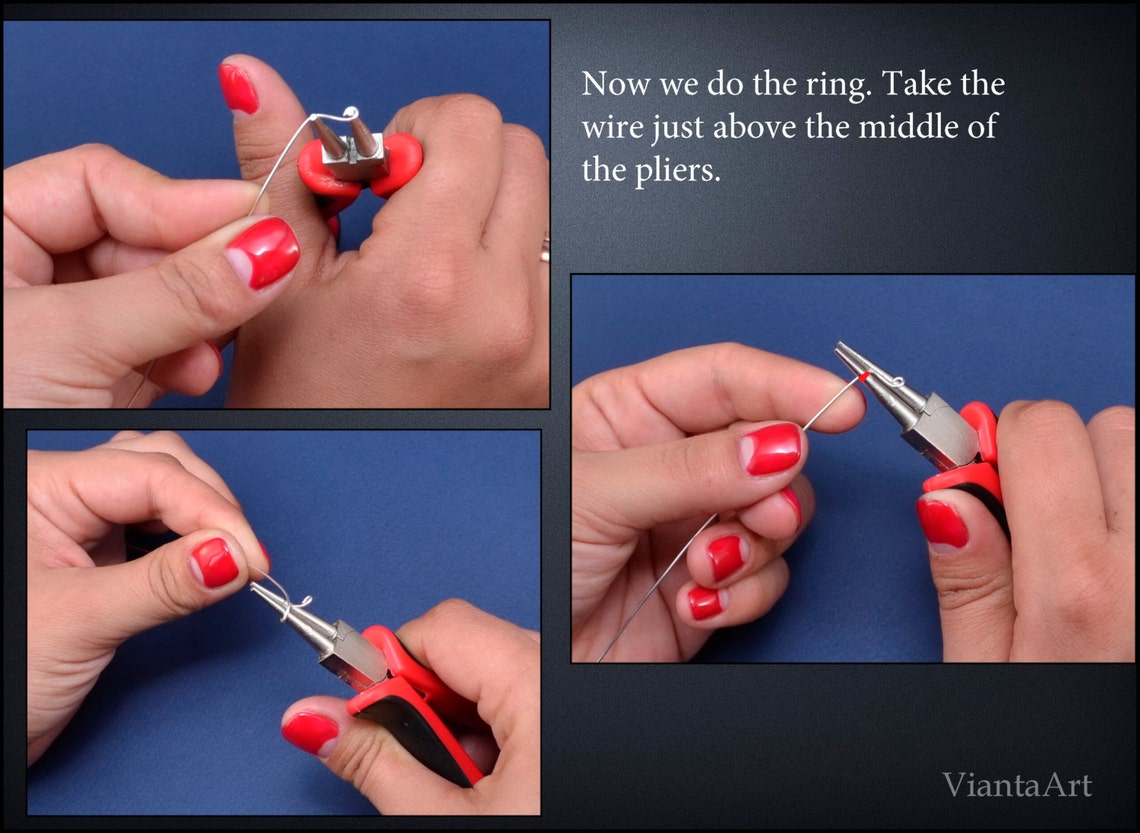 Now we do the ring. Take the wire just above the middle of the pliers.

ViantaArt