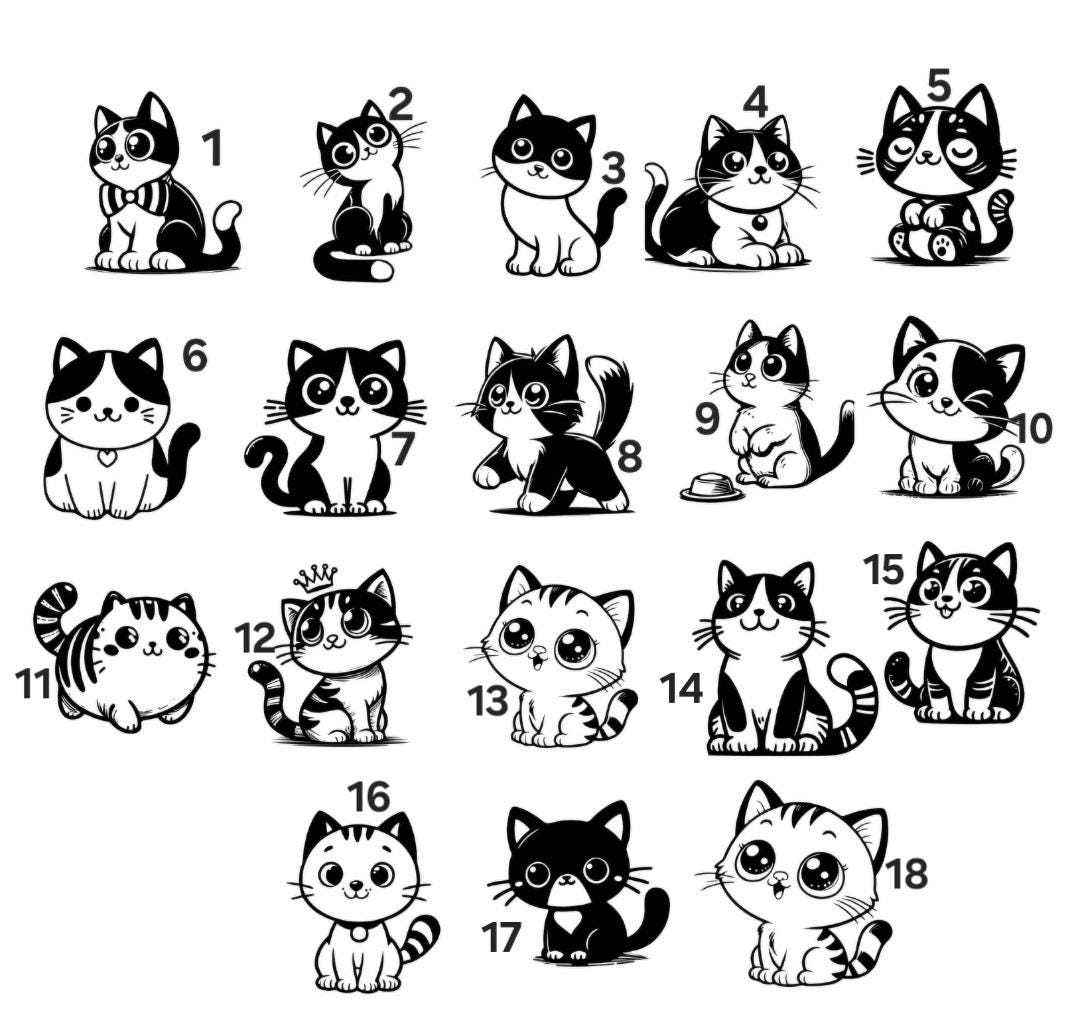 1 2 3 4 5

6 7 8 9 10

11 12 13 14 15

16 17 18