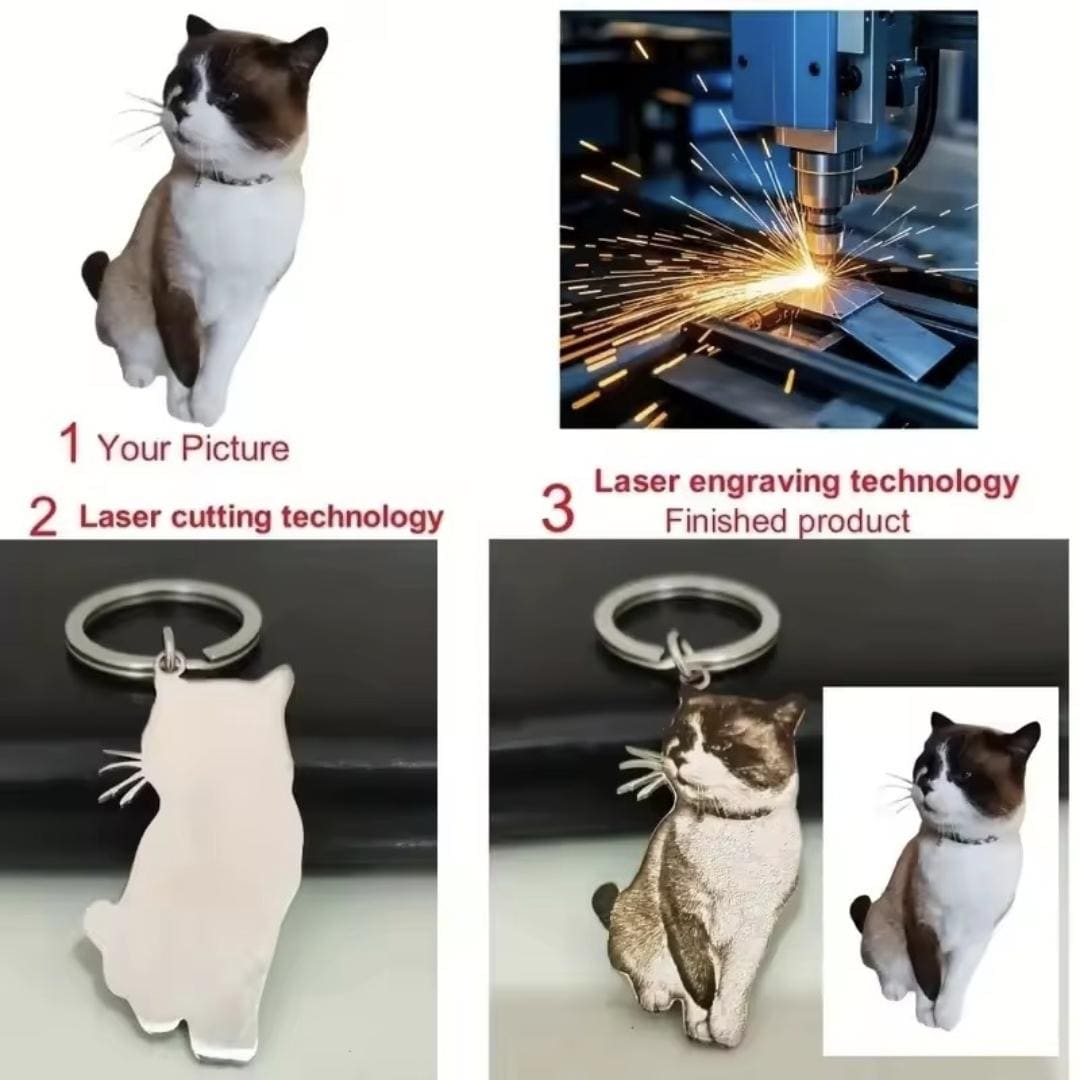 1 Your Picture

2 Laser cutting technology

3 Laser engraving technology
Finished product