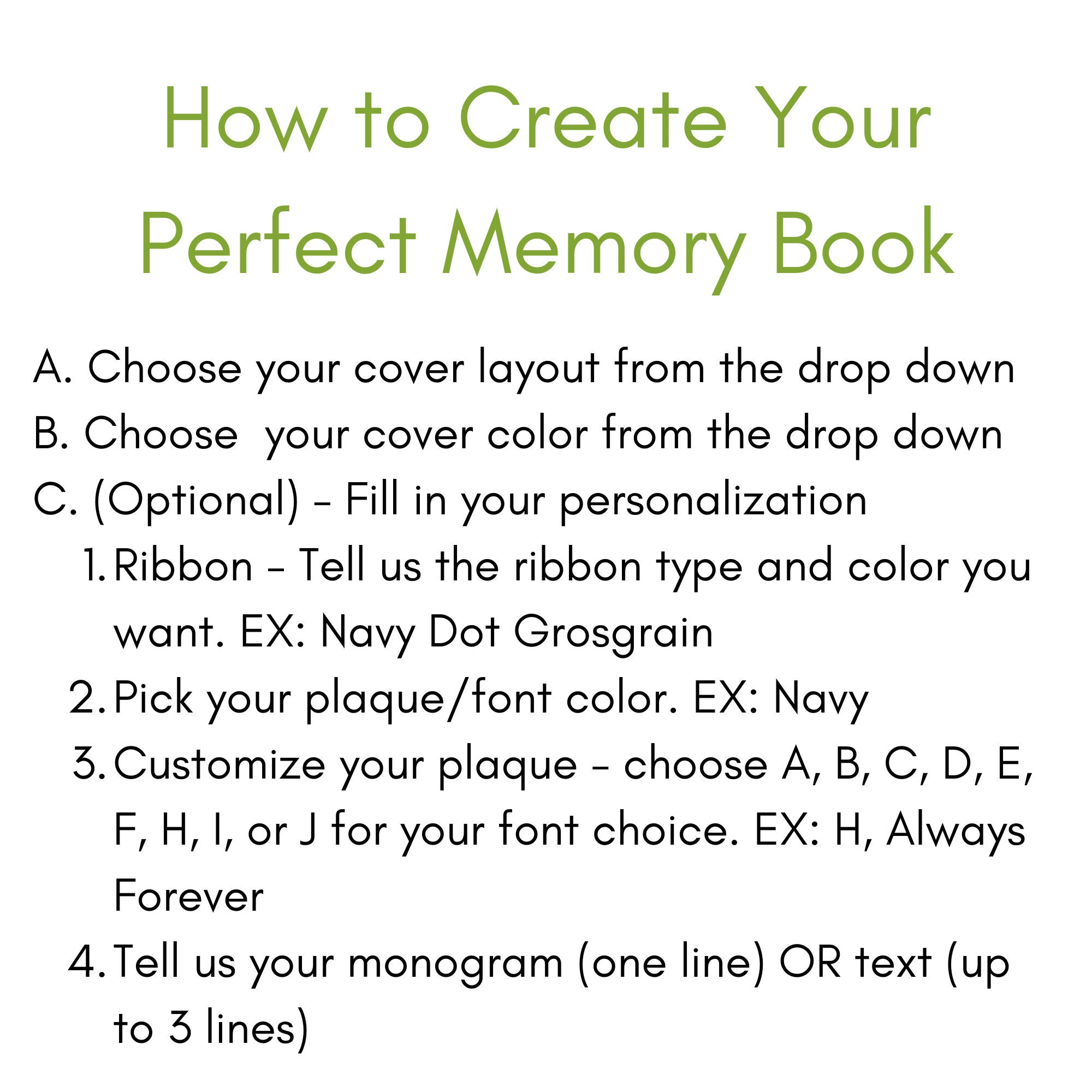 How to Create Your Perfect Memory Book

A. Choose your cover layout from the drop down
B. Choose  your cover color from the drop down
C. (Optional) - Fill in your personalization
1. Ribbon - Tell us the ribbon type and color you want. EX: Navy Dot Grosgrain
2. Pick your plaque/font color. EX: Navy
3. Customize your plaque - choose A, B, C, D, E, F, H, I, or J for your font choice. EX: H, Always Forever
4. Tell us your monogram (one line) OR text (up to 3 lines)