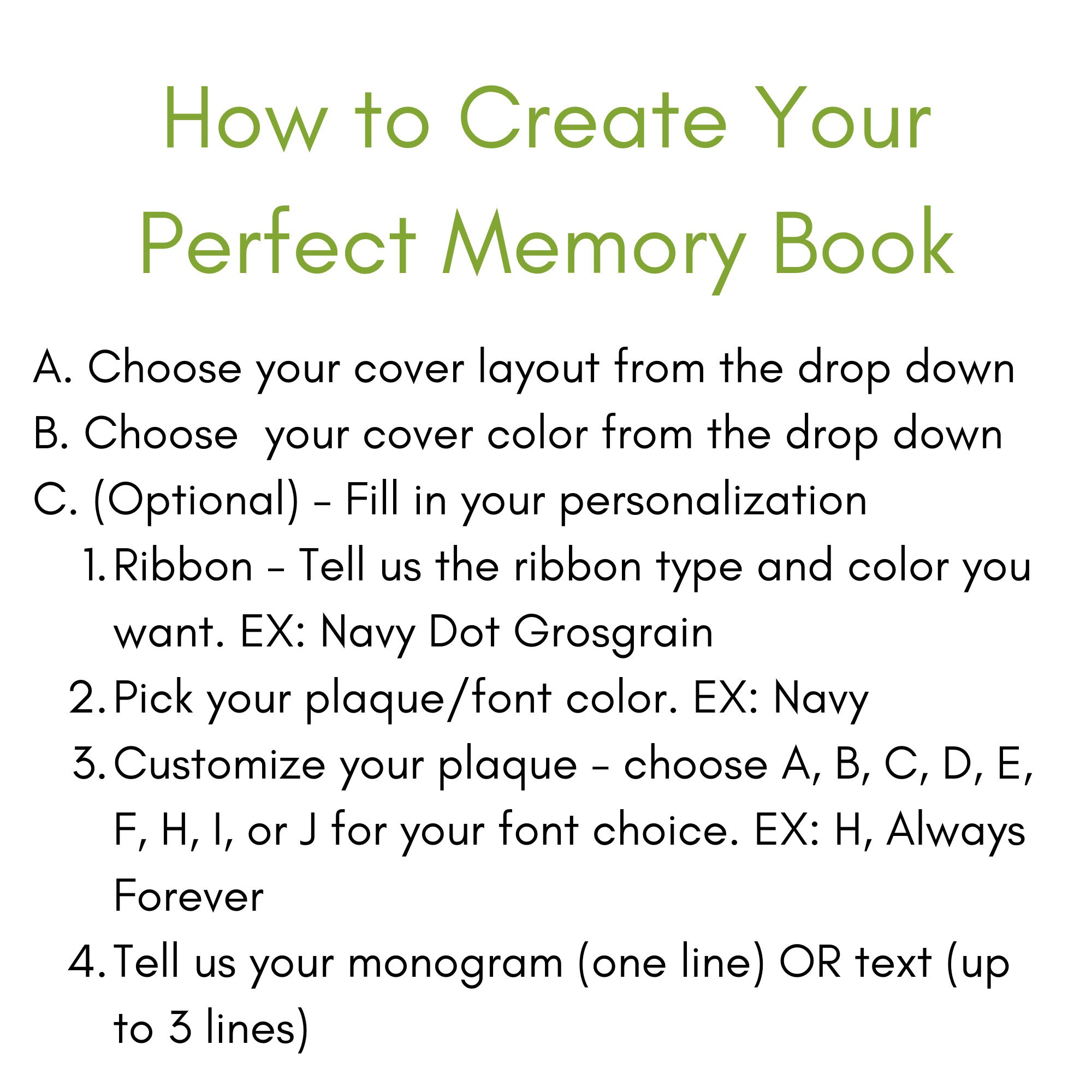 How to Create Your Perfect Memory Book

A. Choose your cover layout from the drop down
B. Choose  your cover color from the drop down
C. (Optional) - Fill in your personalization
1. Ribbon - Tell us the ribbon type and color you want. EX: Navy Dot Grosgrain
2. Pick your plaque/font color. EX: Navy
3. Customize your plaque - choose A, B, C, D, E, F, H, I, or J for your font choice. EX: H, Always Forever
4. Tell us your monogram (one line) OR text (up to 3 lines)