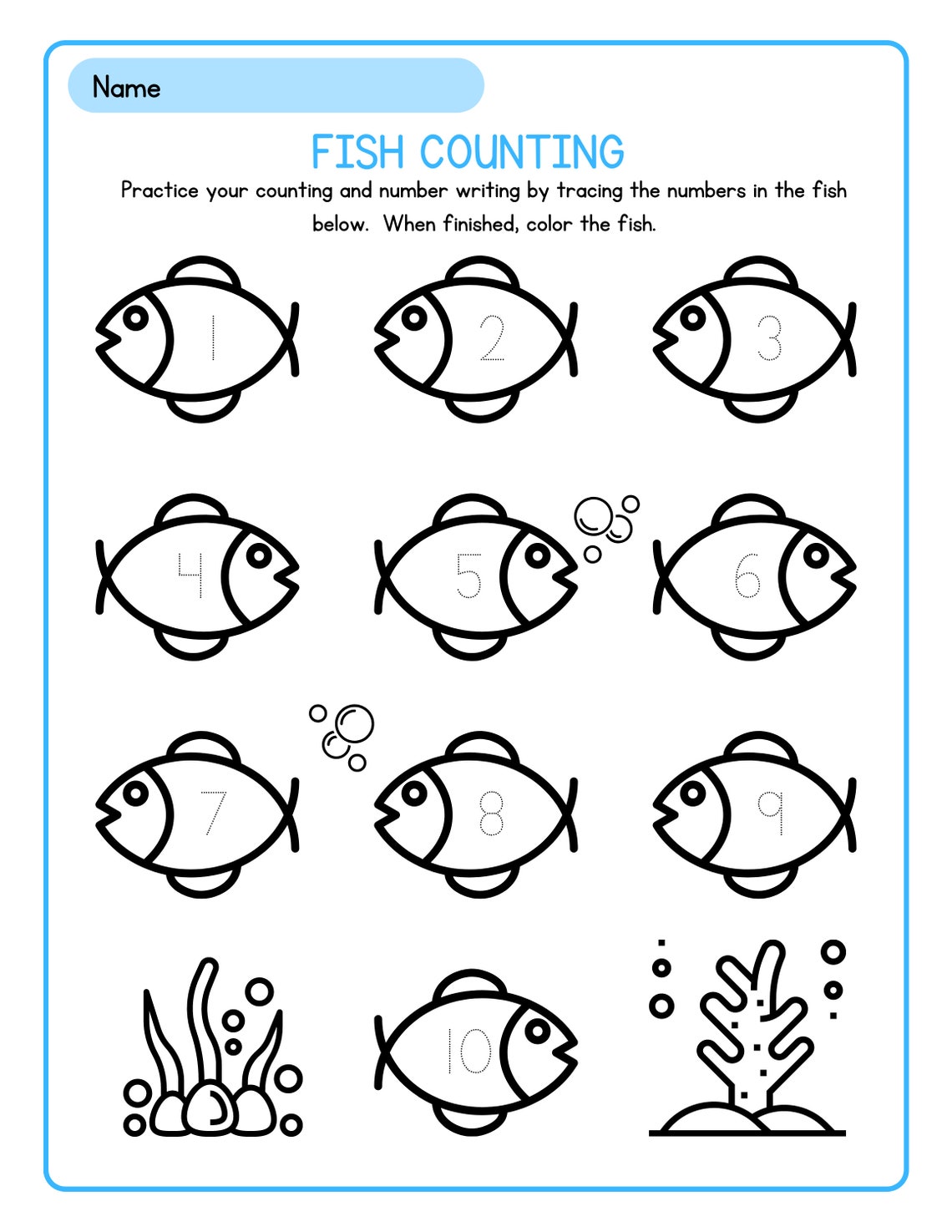 Name

FISH COUNTING

Practice your counting and number writing by tracing the numbers in the fish below. When finished, color the fish.

1 2 3

4 5 6

7 8 9

10