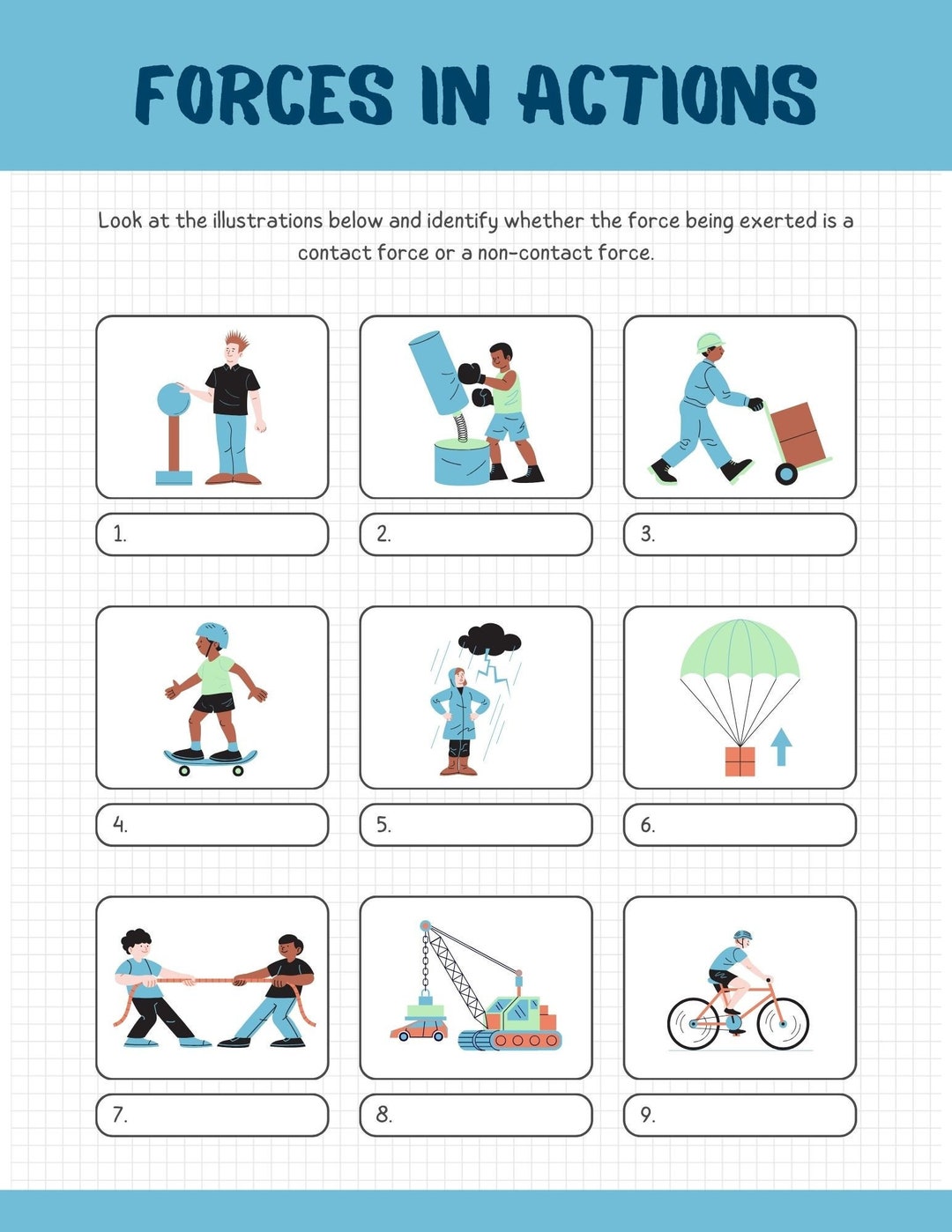 FORCES IN ACTIONS

Look at the illustrations below and identify whether the force being exerted is a contact force or a non-contact force.

1.

2.

3.

4.

5.

6.

7.

8.

9.