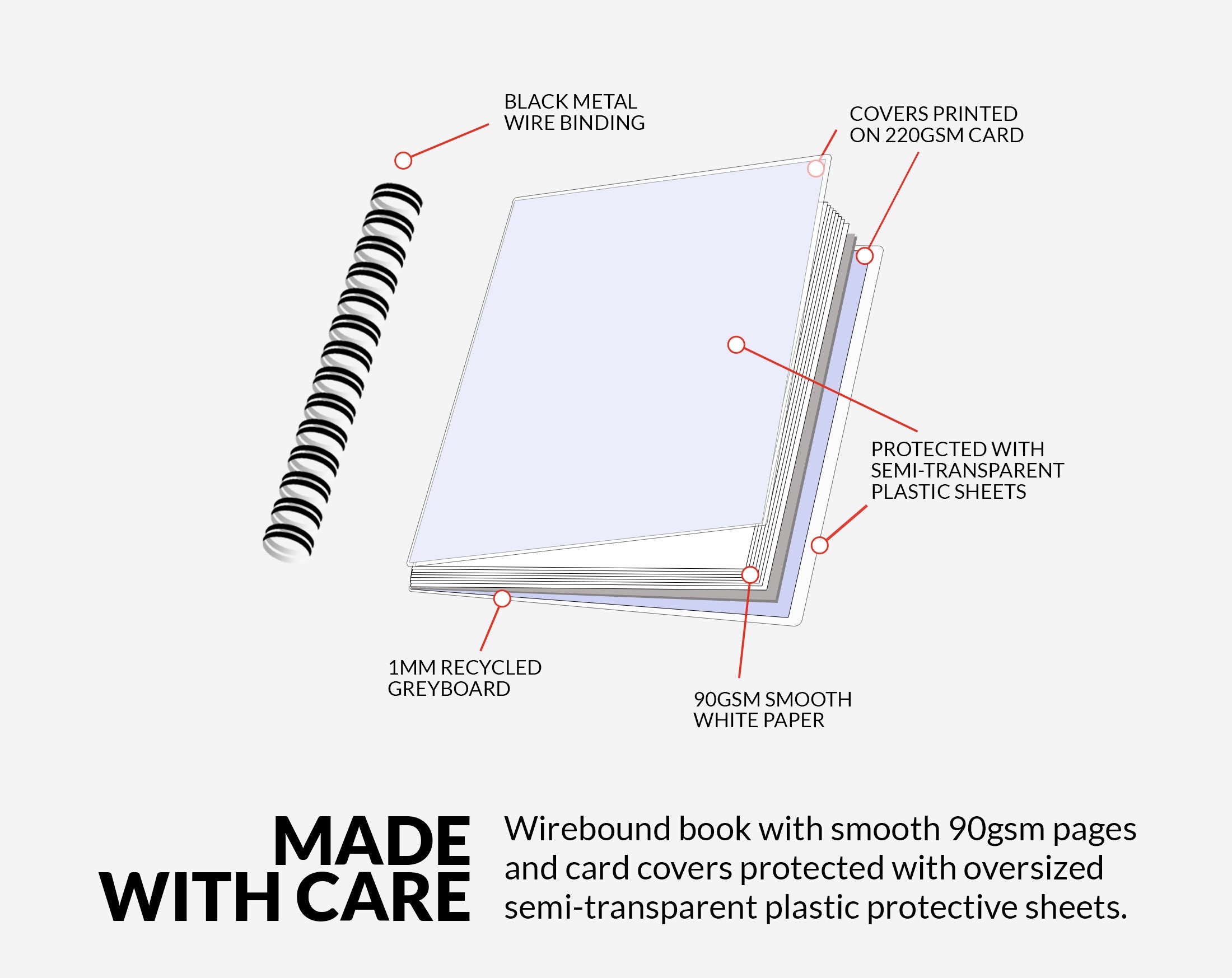 BLACK METAL WIRE BINDING

COVERS PRINTED ON 220GSM CARD

PROTECTED WITH SEMI-TRANSPARENT PLASTIC SHEETS

1MM RECYCLED GREYBOARD

90GSM SMOOTH WHITE PAPER

MADE WITH CARE

Wirebound book with smooth 90gsm pages and card covers protected with oversized semi-transparent plastic protective sheets.