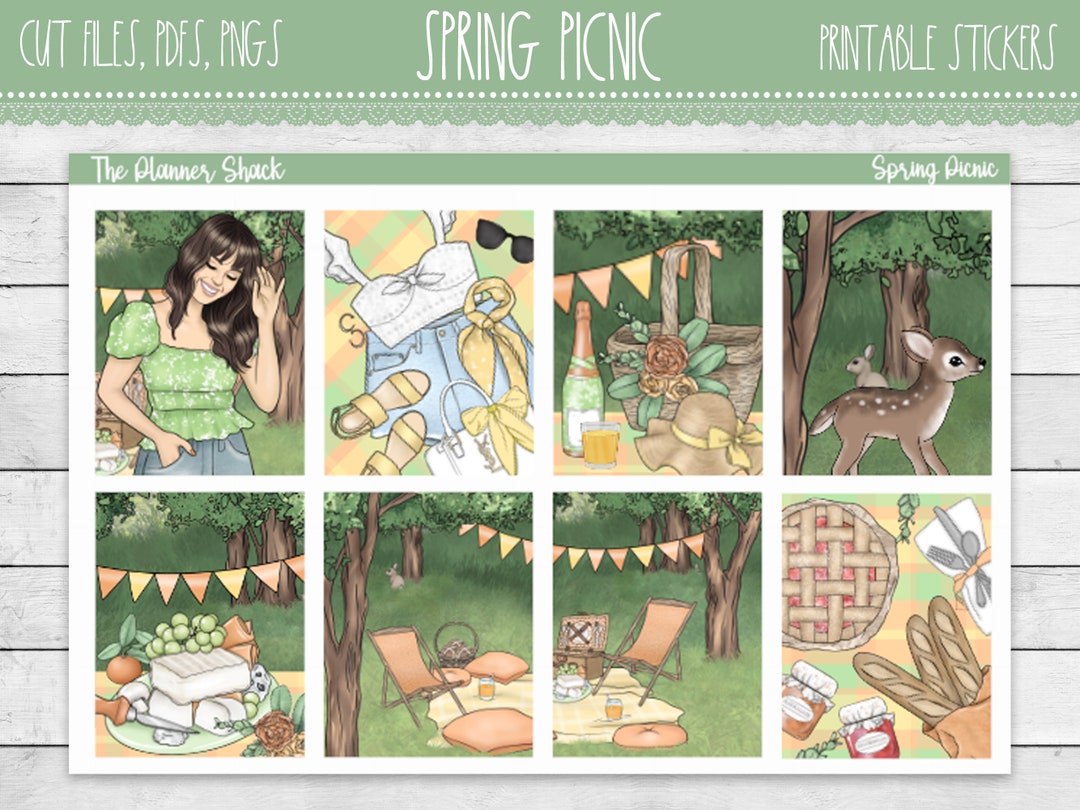 CUT FILES, PDFS, PNGS
SPRING PICNIC
PRINTABLE STICKERS

The Planner Shack
Spring Picnic