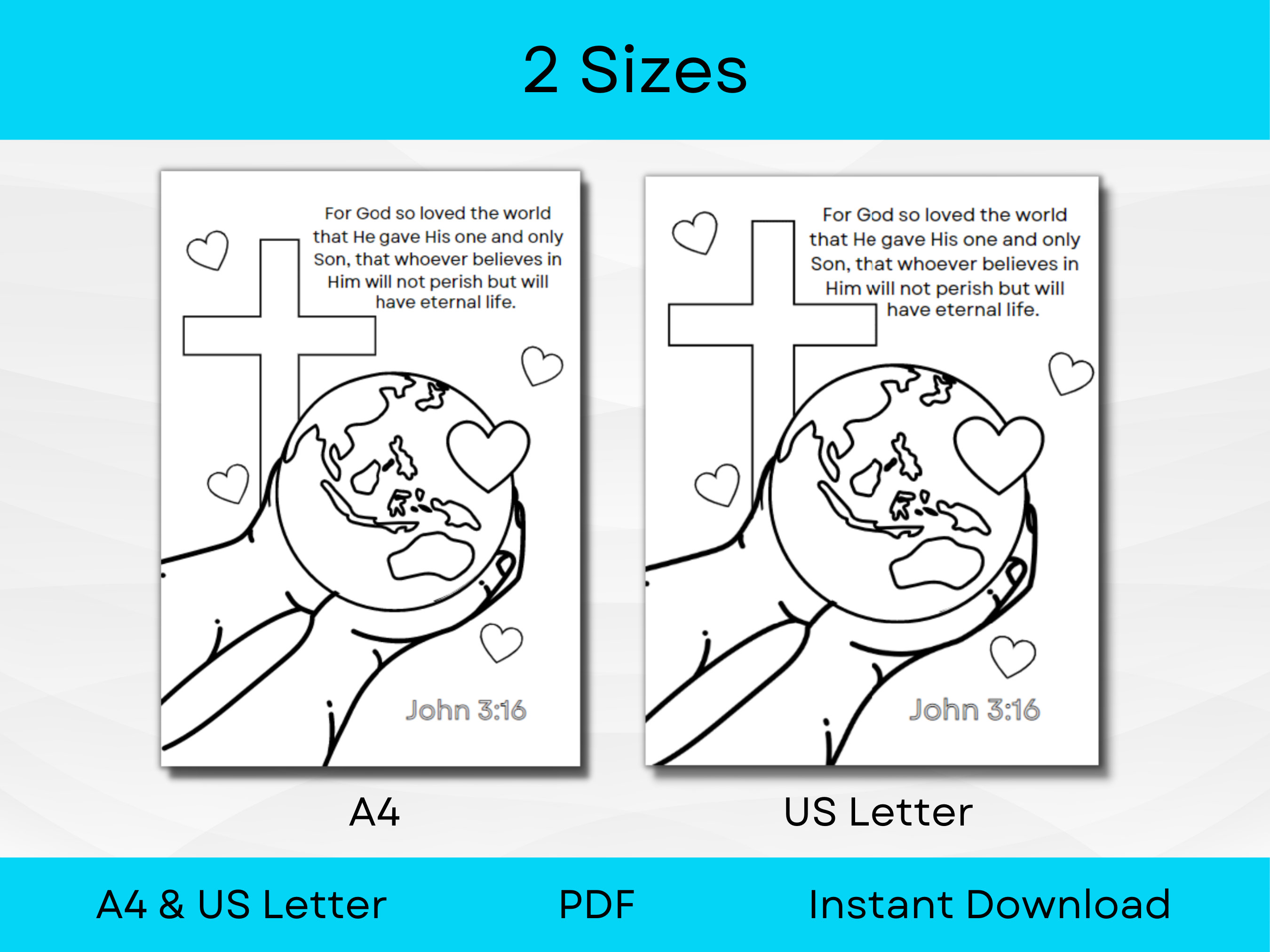 2 Sizes

For God so loved the world that He gave His one and only Son, that whoever believes in Him will not perish but will have eternal life.

John 3:16

A4

For God so loved the world that He gave His one and only Son, that whoever believes in Him will not perish but will have eternal life.

John 3:16

US Letter

A4 & US Letter

PDF

Instant Download