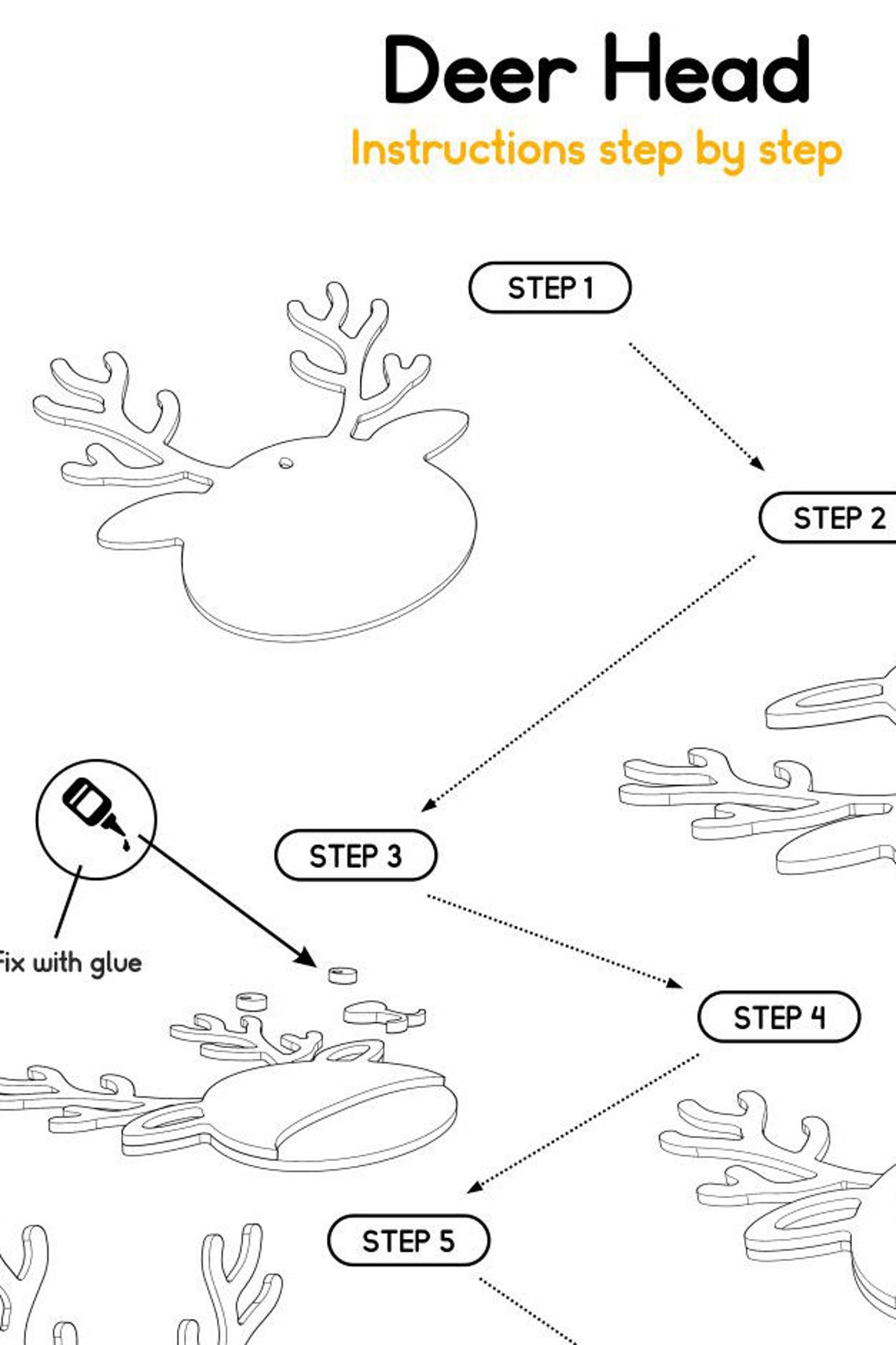 Deer Head

Instructions step by step

STEP 1

STEP 2

STEP 3

Fix with glue

STEP 4

STEP 5