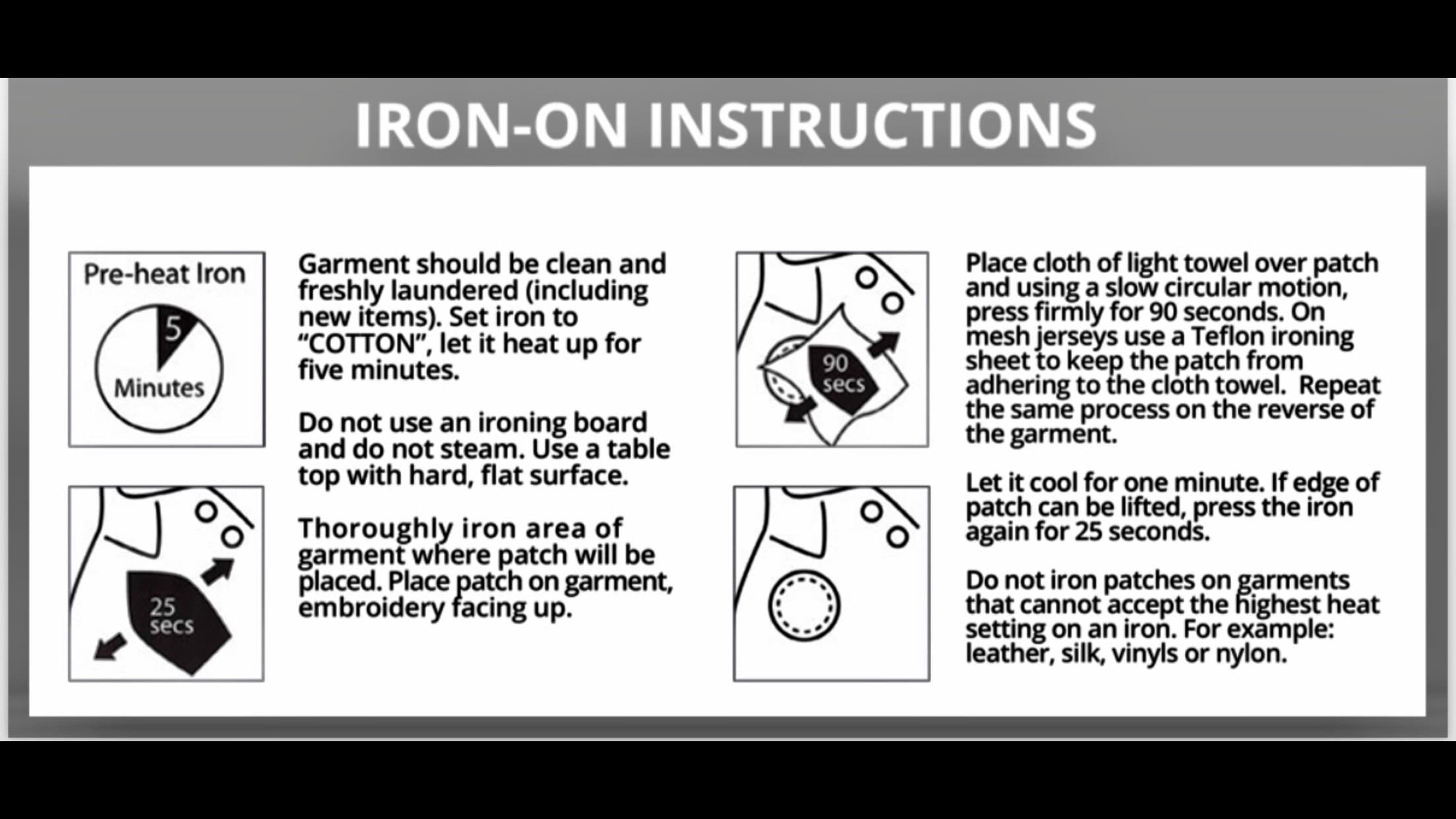 IRON-ON INSTRUCTIONS

Pre-heat Iron

5

Minutes

Garment should be clean and freshly laundered (including new items). Set iron to "COTTON", let it heat up for five minutes.

Do not use an ironing board and do not steam. Use a table top with hard, flat surface.

25 secs

Thoroughly iron area of garment where patch will be placed. Place patch on garment, embroidery facing up.

90 secs

Place cloth of light towel over patch and using a slow circular motion, press firmly for 90 seconds. On mesh jerseys use a Teflon ironing sheet to keep the patch from adhering to the cloth towel. Repeat the same process on the reverse of the garment.

Let it cool for one minute. If edge of patch can be lifted, press the iron again for 25 seconds.

Do not iron patches on garments that cannot accept the highest heat setting on an iron. For example: leather, silk, vinyls or nylon.