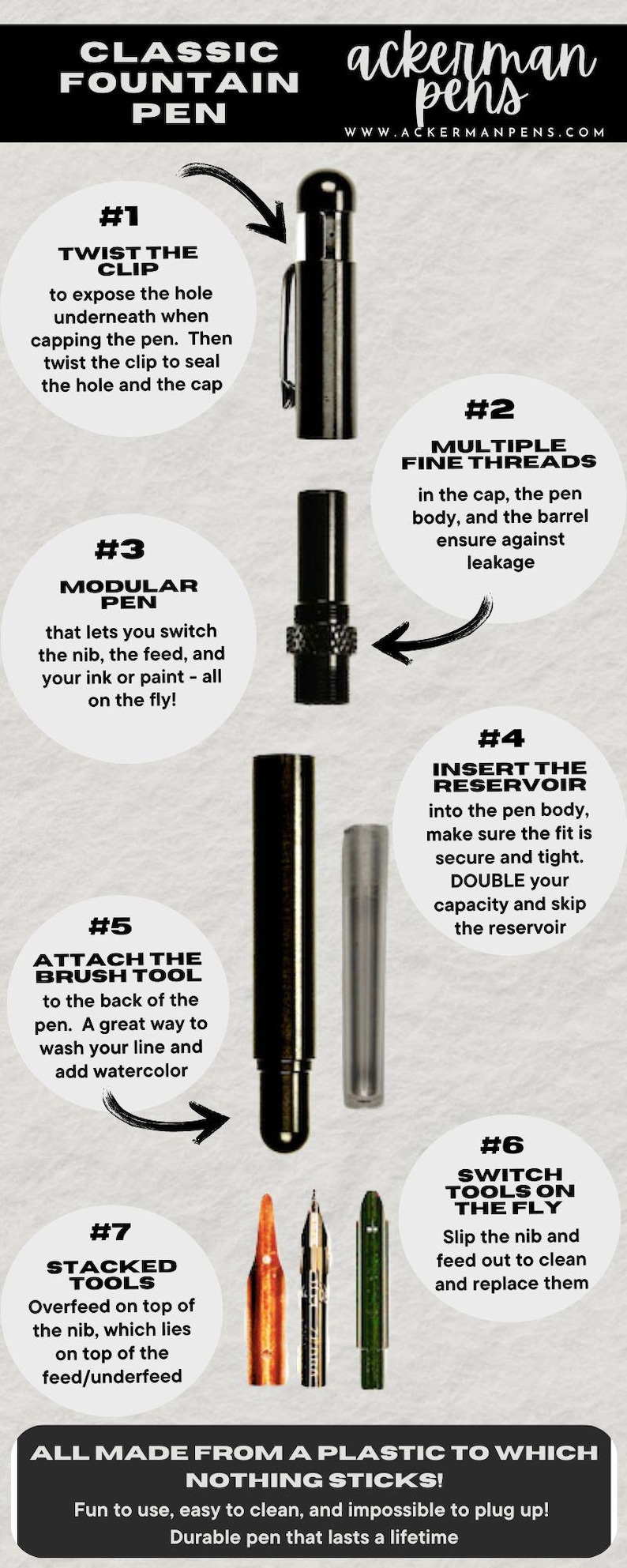 CLASSIC FOUNTAIN PEN

ackerman pens

WWW.ACKERMANPENS.COM

#1

TWIST THE CLIP

to expose the hole underneath when capping the pen. Then twist the clip to seal the hole and the cap

#2

MULTIPLE FINE THREADS

in the cap, the pen body, and the barrel ensure against leakage

#3

MODULAR PEN

that lets you switch the nib, the feed, and your ink or paint - all on the fly!

#4

INSERT THE RESERVOIR

into the pen body, make sure the fit is secure and tight. DOUBLE your capacity and skip the reservoir

#5

ATTACH THE BRUSH TOOL

to the back of the pen. A great way to wash your line and add watercolor

#6

SWITCH TOOLS ON THE FLY

Slip the nib and feed out to clean and replace them

#7

STACKED TOOLS

Overfeed on top of the nib, which lies on top of the feed/underfeed

ALL MADE FROM A PLASTIC TO WHICH NOTHING STICKS!

Fun to use, easy to clean, and impossible to plug up!
Durable pen that lasts a lifetime