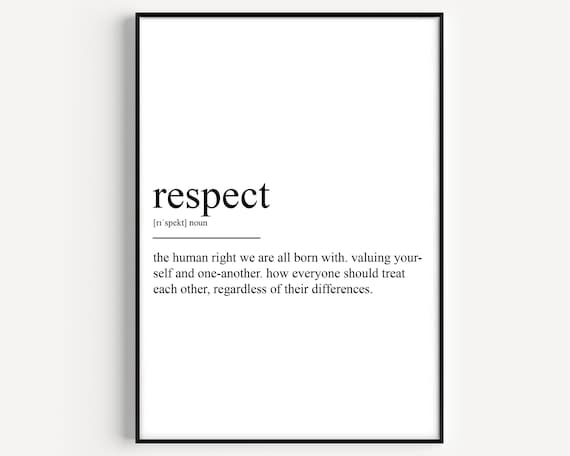 respect

[rɪˈspekt] noun

the human right we are all born with. valuing yourself and one-another. how everyone should treat each other, regardless of their differences.