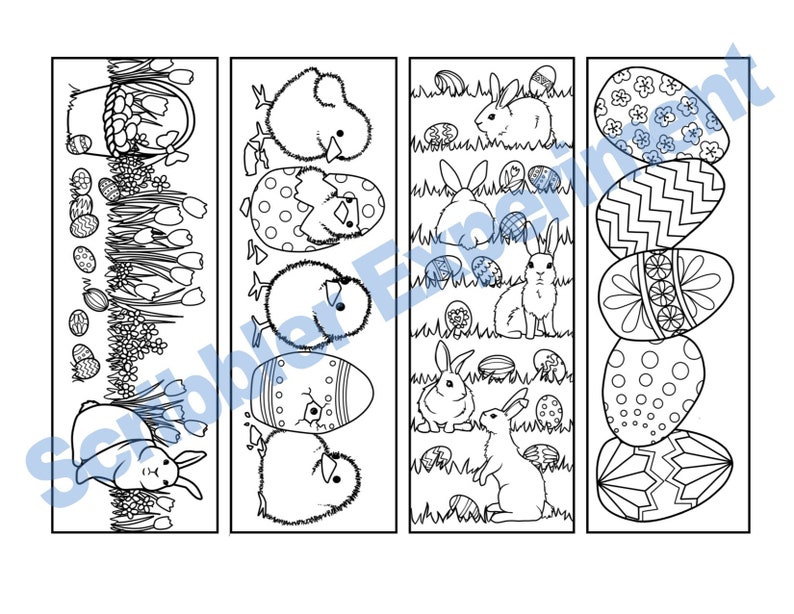 Scribbler Experiment