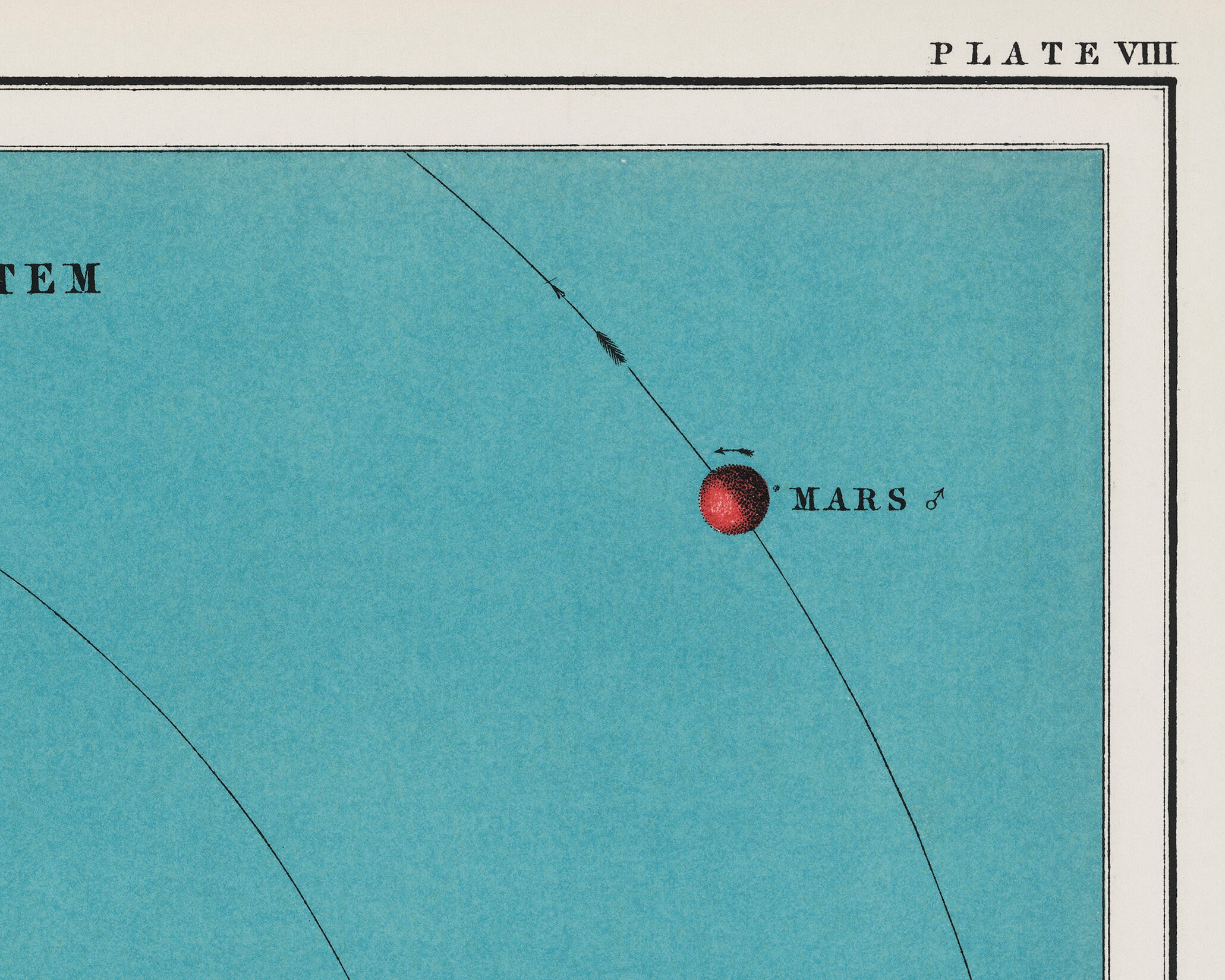 PLATE VIII

TEM

MARS ♂