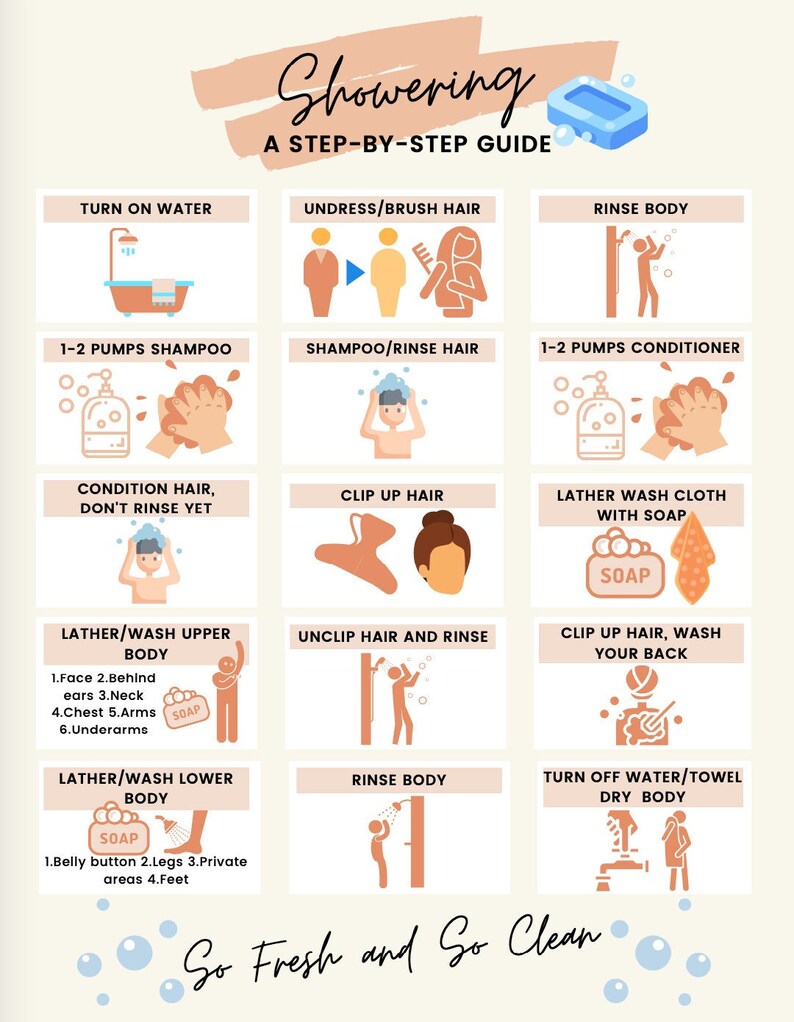 Showering
A STEP-BY-STEP GUIDE

TURN ON WATER

UNDRESS/BRUSH HAIR

RINSE BODY

1-2 PUMPS SHAMPOO

SHAMPOO/RINSE HAIR

1-2 PUMPS CONDITIONER

CONDITION HAIR, DON'T RINSE YET

CLIP UP HAIR

LATHER WASH CLOTH WITH SOAP

SOAP

LATHER/WASH UPPER BODY

1.Face 2.Behind ears 3.Neck 4.Chest 5.Arms 6.Underarms

SOAP

UNCLIP HAIR AND RINSE

CLIP UP HAIR, WASH YOUR BACK

LATHER/WASH LOWER BODY

SOAP

1.Belly button 2.Legs 3.Private areas 4.Feet

RINSE BODY

TURN OFF WATER/TOWEL DRY BODY

So Fresh and So Clean