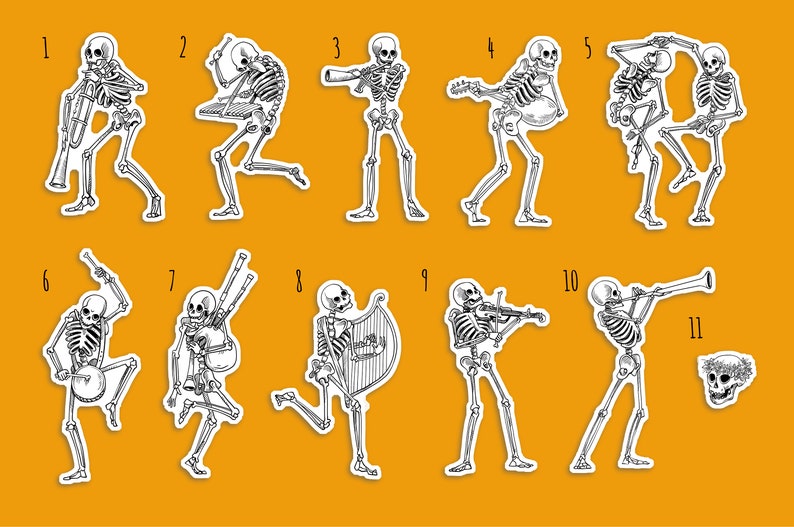 1 2 3 4 5

6 7 8 9 10

11