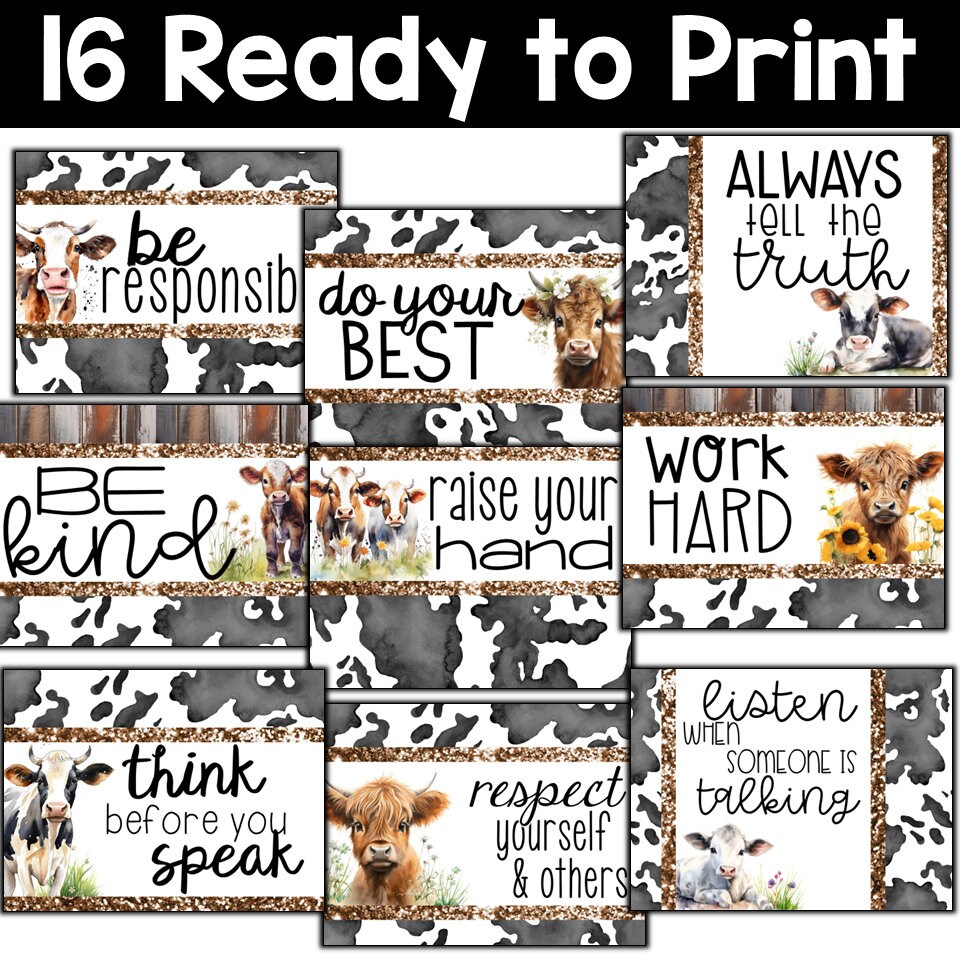 16 Ready to Print

be responsib

do your BEST

ALWAYS tell the truth

BE kind

raise your hand

work HARD

think before you speak

respect yourself & others

listen WHEN SOMEONE IS talking