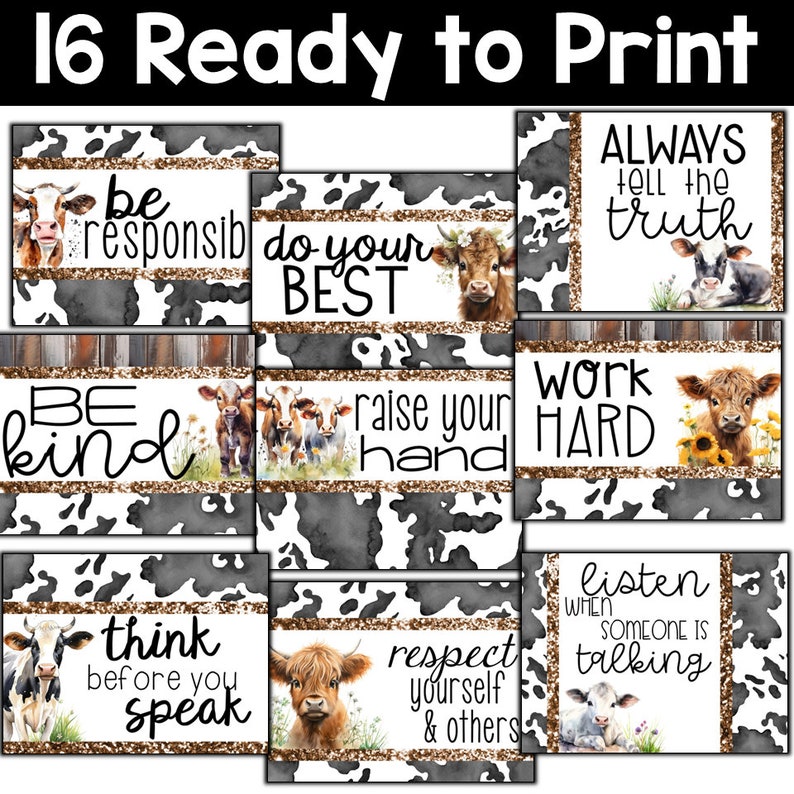 16 Ready to Print

be responsib

do your BEST

ALWAYS tell the truth

BE kind

raise your hand

work HARD

think before you speak

respect yourself & others

listen WHEN SOMEONE IS talking