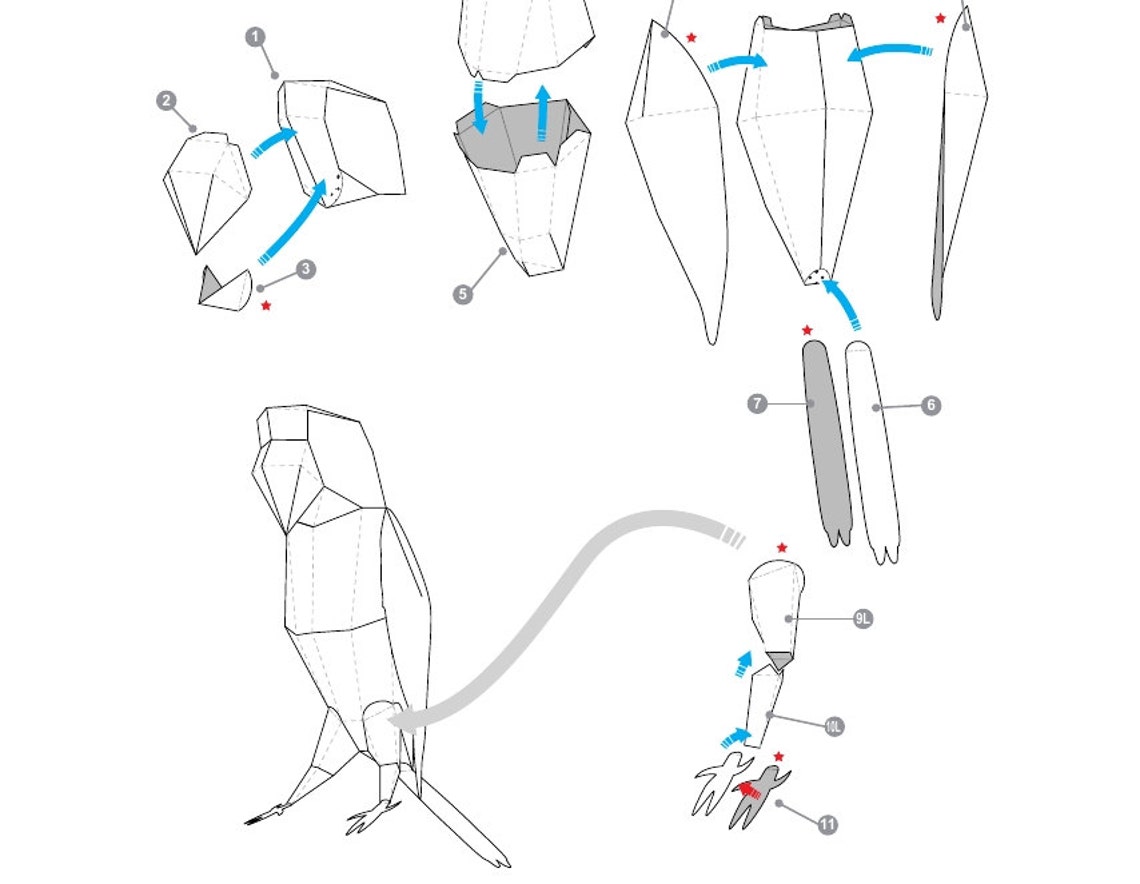 1
2
3
5
7
6
9L
10L
11