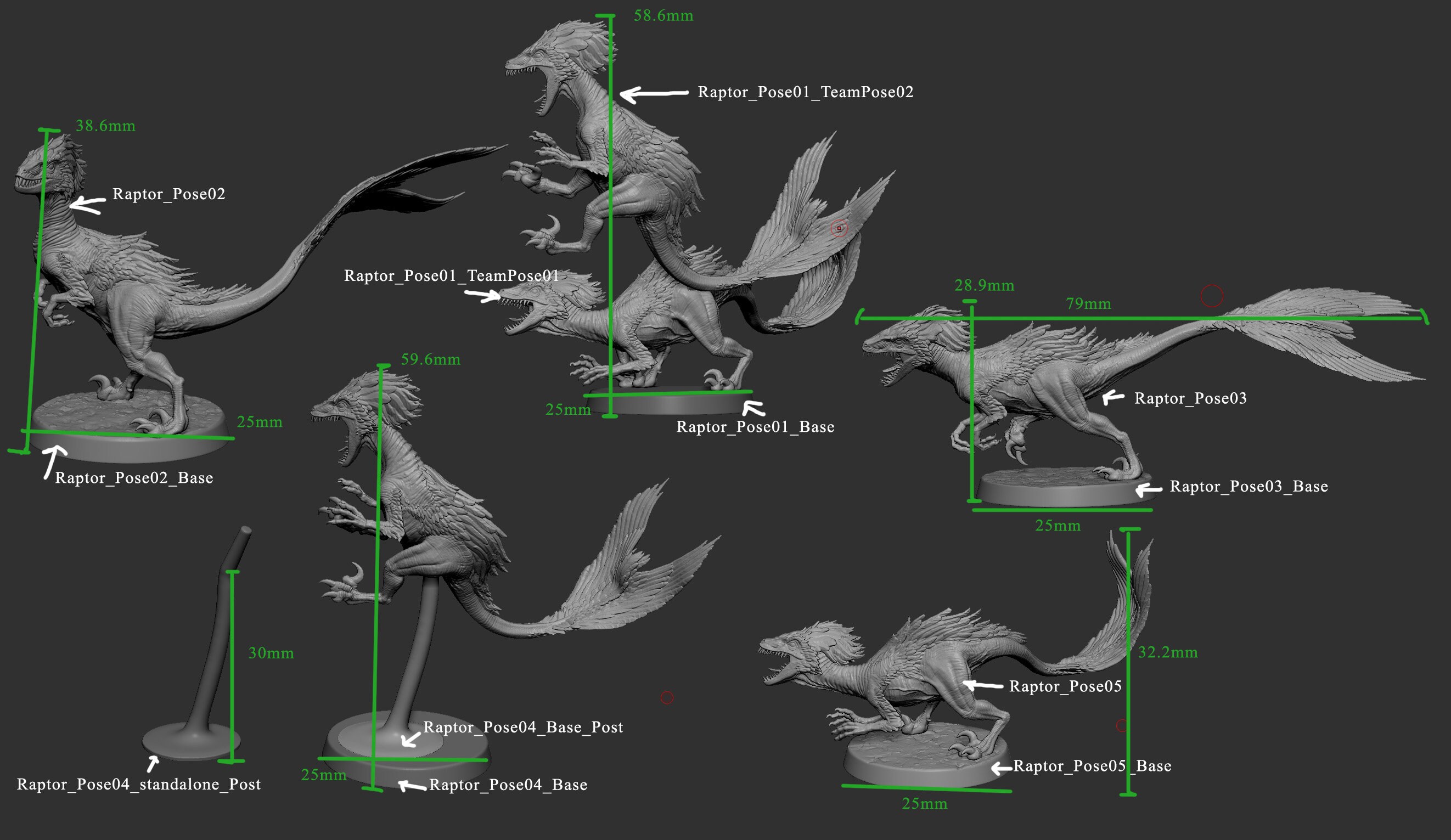 58.6mm

Raptor_Pose01_TeamPose02

38.6mm

Raptor_Pose02

Raptor_Pose01_TeamPose01

28.9mm

79mm

59.6mm

25mm

25mm

Raptor_Pose01_Base

Raptor_Pose03

Raptor_Pose02_Base

Raptor_Pose03_Base

25mm

30mm

32.2mm

Raptor_Pose05

Raptor_Pose04_Base_Post

Raptor_Pose05_Base

Raptor_Pose04_standalone_Post

25mm

Raptor_Pose04_Base

25mm