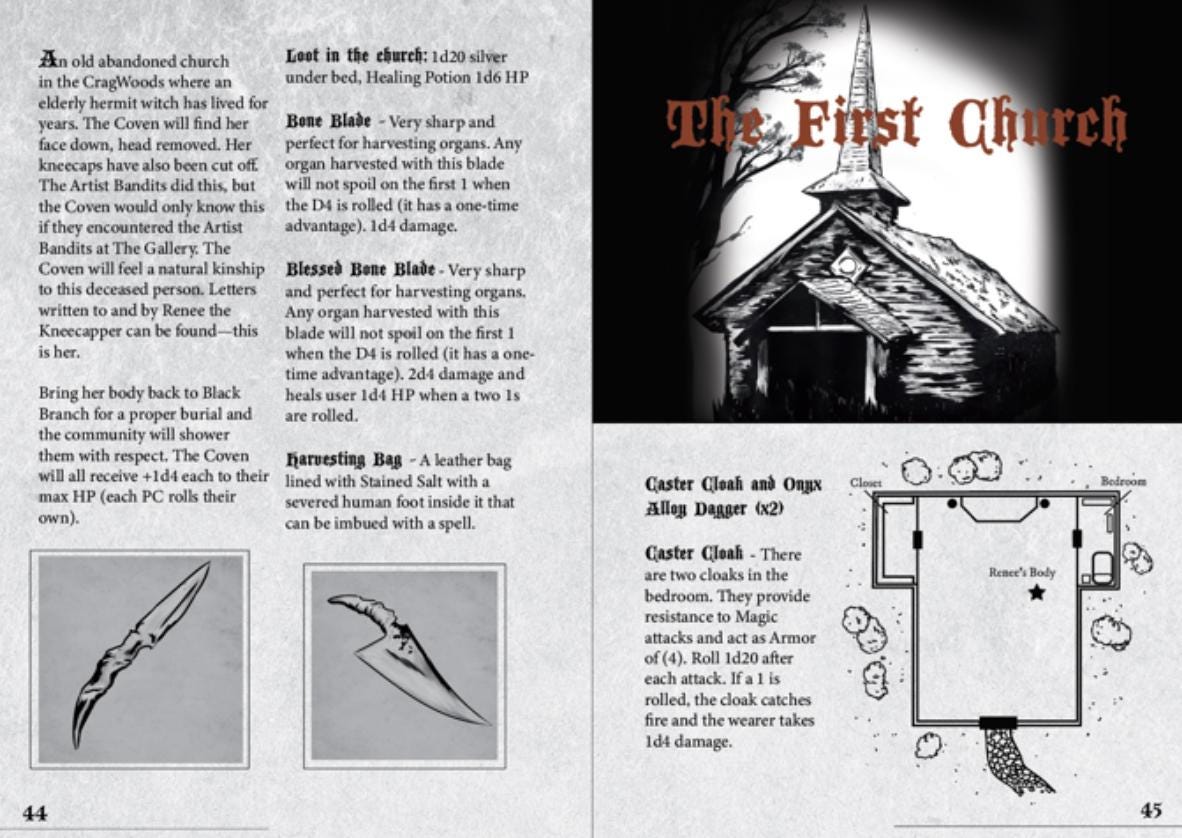 An old abandoned church in the CragWoods where an elderly hermit witch has lived for years. The Coven will find her face down, head removed. Her kneecaps have also been cut off. The Artist Bandits did this, but the Coven would only know this if they encountered the Artist Bandits at The Gallery. The Coven will feel a natural kinship to this deceased person. Letters written to and by Renee the Kneecapper can be found—this is her.

Bring her body back to Black Branch for a proper burial and the community will shower them with respect. The Coven will all receive +1d4 each to their max HP (each PC rolls their own).

Loot in the church: 1d20 silver under bed, Healing Potion 1d6 HP

Bone Blade - Very sharp and perfect for harvesting organs. Any organ harvested with this blade will not spoil on the first 1 when the D4 is rolled (it has a one-time advantage). 1d4 damage.

Blessed Bone Blade - Very sharp and perfect for harvesting organs. Any organ harvested with this blade will not spoil on the first 1 when the D4 is rolled (it has a one-time advantage). 2d4 damage and heals user 1d4 HP when a two 1s are rolled.

Harvesting Bag - A leather bag lined with Stained Salt with a severed human foot inside it that can be imbued with a spell.

44

The First Church

Caster Cloak and Onyx Alloy Dagger (x2)

Caster Cloak - There are two cloaks in the bedroom. They provide resistance to Magic attacks and act as Armor of (4). Roll 1d20 after each attack. If a 1 is rolled, the cloak catches fire and the wearer takes 1d4 damage.

Closet

Bedroom

Renee's Body

45