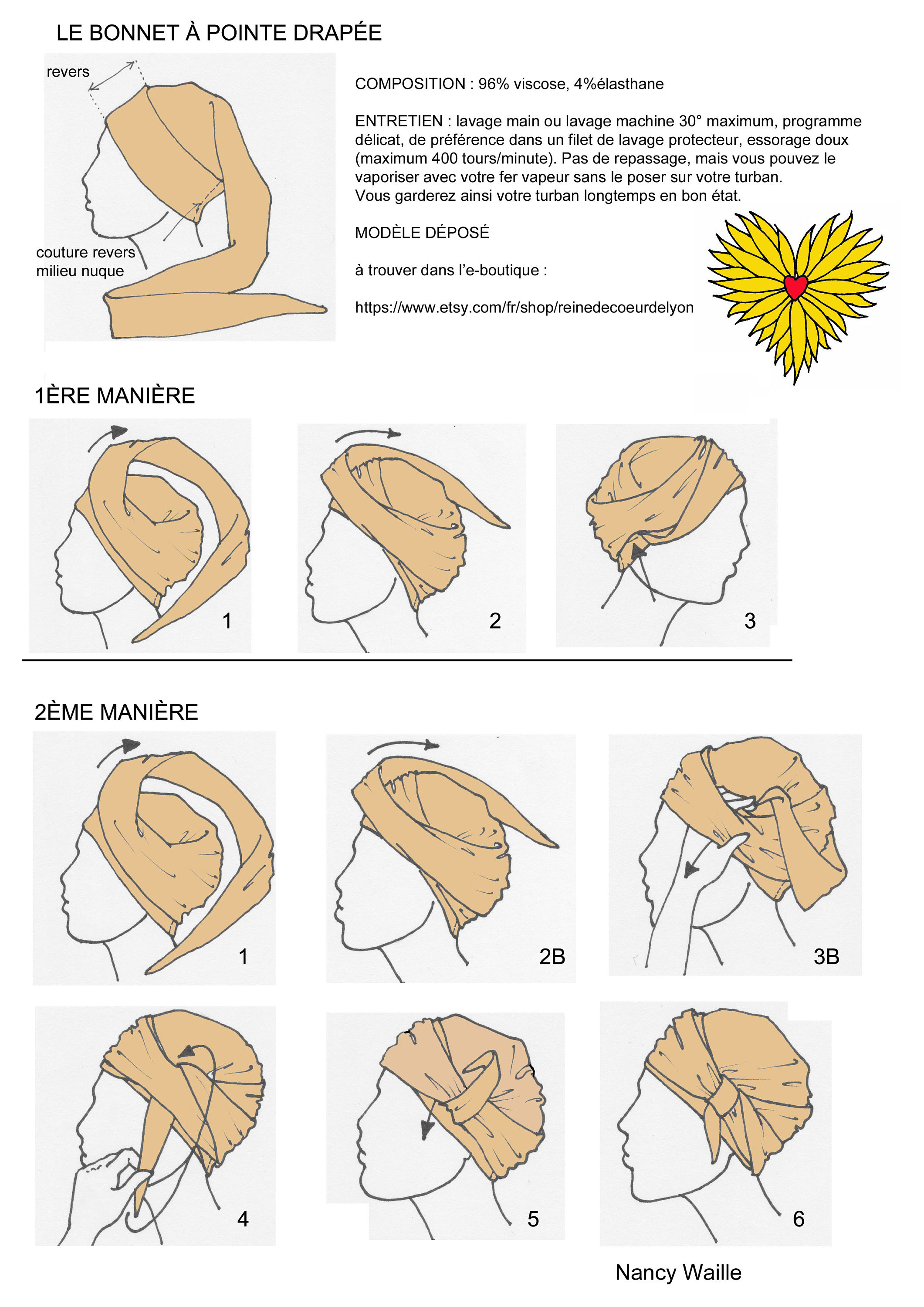 LE BONNET À POINTE DRAPÉE

revers

couture revers milieu nuque

COMPOSITION : 96% viscose, 4%élasthane

ENTRETIEN : lavage main ou lavage machine 30° maximum, programme délicat, de préférence dans un filet de lavage protecteur, essorage doux (maximum 400 tours/minute). Pas de repassage, mais vous pouvez le vaporiser avec votre fer vapeur sans le poser sur votre turban.
Vous garderez ainsi votre turban longtemps en bon état.

MODÈLE DÉPOSÉ

à trouver dans l'e-boutique :

https://www.etsy.com/fr/shop/reinedecoeurdelyon

1ÈRE MANIÈRE

1

2

3

2ÈME MANIÈRE

1

2B

3B

4

5

6

Nancy Waille