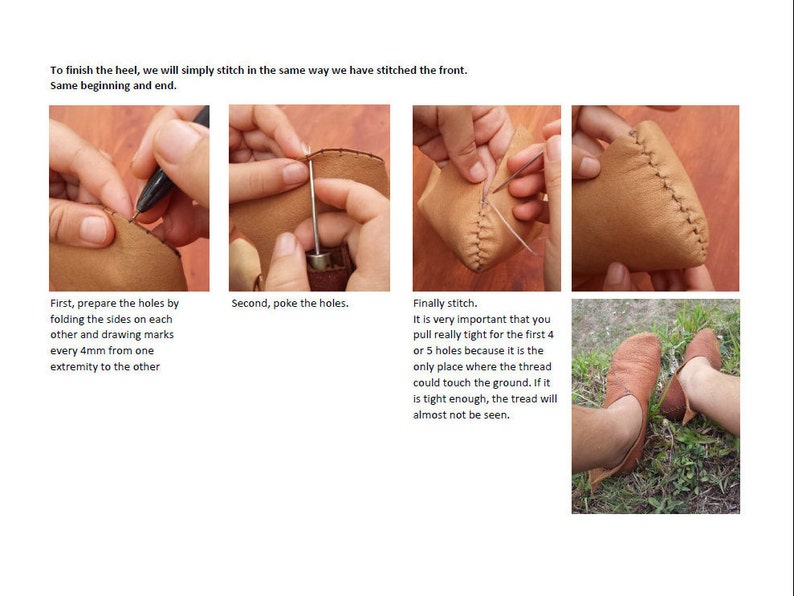 To finish the heel, we will simply stitch in the same way we have stitched the front.
Same beginning and end.

First, prepare the holes by folding the sides on each other and drawing marks every 4mm from one extremity to the other

Second, poke the holes.

Finally stitch.
It is very important that you pull really tight for the first 4 or 5 holes because it is the only place where the thread could touch the ground. If it is tight enough, the tread will almost not be seen.