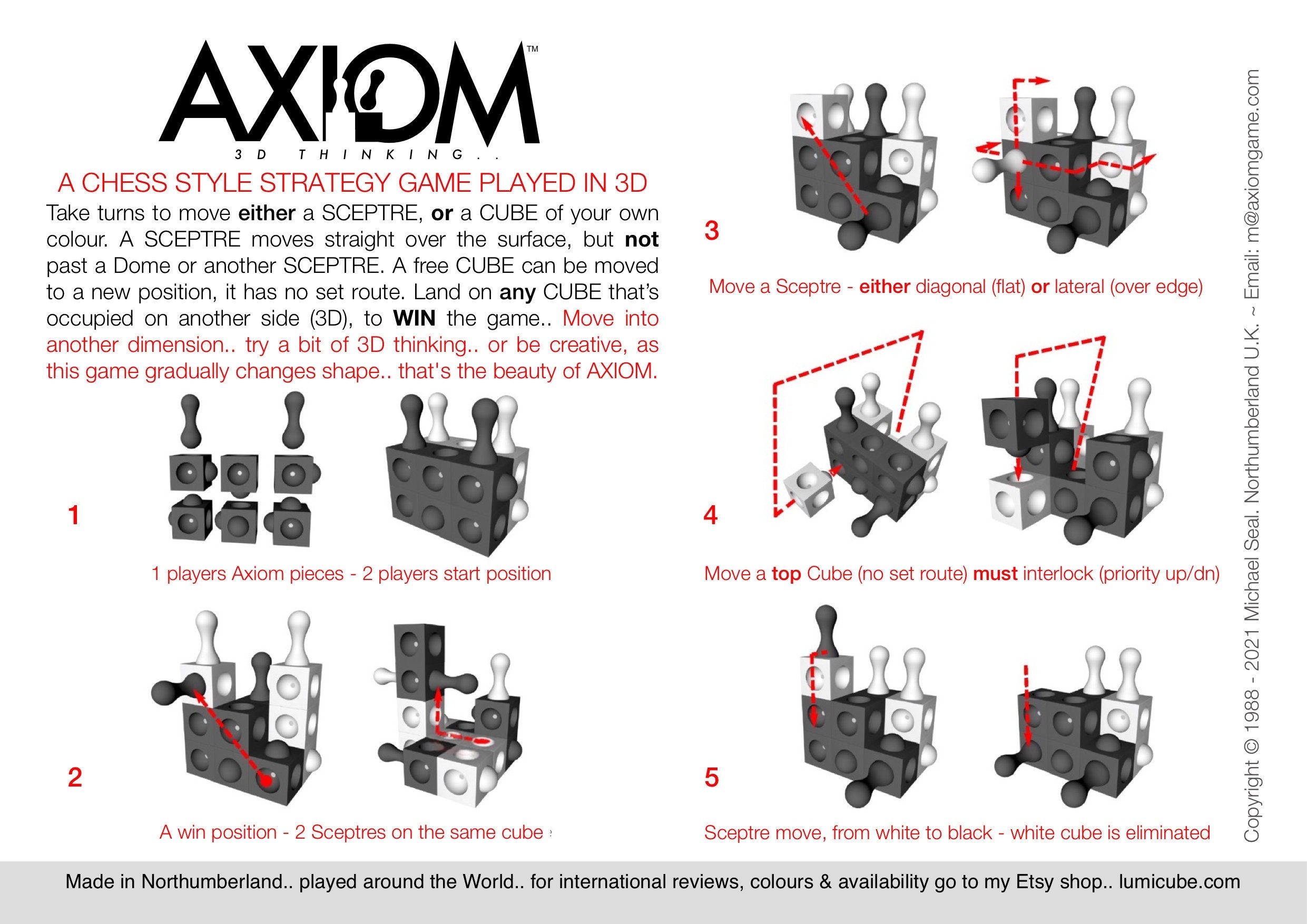 AXIOM™
3D THINKING..

A CHESS STYLE STRATEGY GAME PLAYED IN 3D

Take turns to move either a SCEPTRE, or a CUBE of your own colour. A SCEPTRE moves straight over the surface, but not past a Dome or another SCEPTRE. A free CUBE can be moved to a new position, it has no set route. Land on any CUBE that's occupied on another side (3D), to WIN the game.. Move into another dimension.. try a bit of 3D thinking.. or be creative, as this game gradually changes shape.. that's the beauty of AXIOM.

1

1 players Axiom pieces - 2 players start position

2

A win position - 2 Sceptres on the same cube

3

Move a Sceptre - either diagonal (flat) or lateral (over edge)

4

Move a top Cube (no set route) must interlock (priority up/dn)

5

Sceptre move, from white to black - white cube is eliminated

Copyright © 1988 - 2021 Michael Seal. Northumberland U.K. ~ Email: m@axiomgame.com

Made in Northumberland.. played around the World.. for international reviews, colours & availability go to my Etsy shop.. lumicube.com