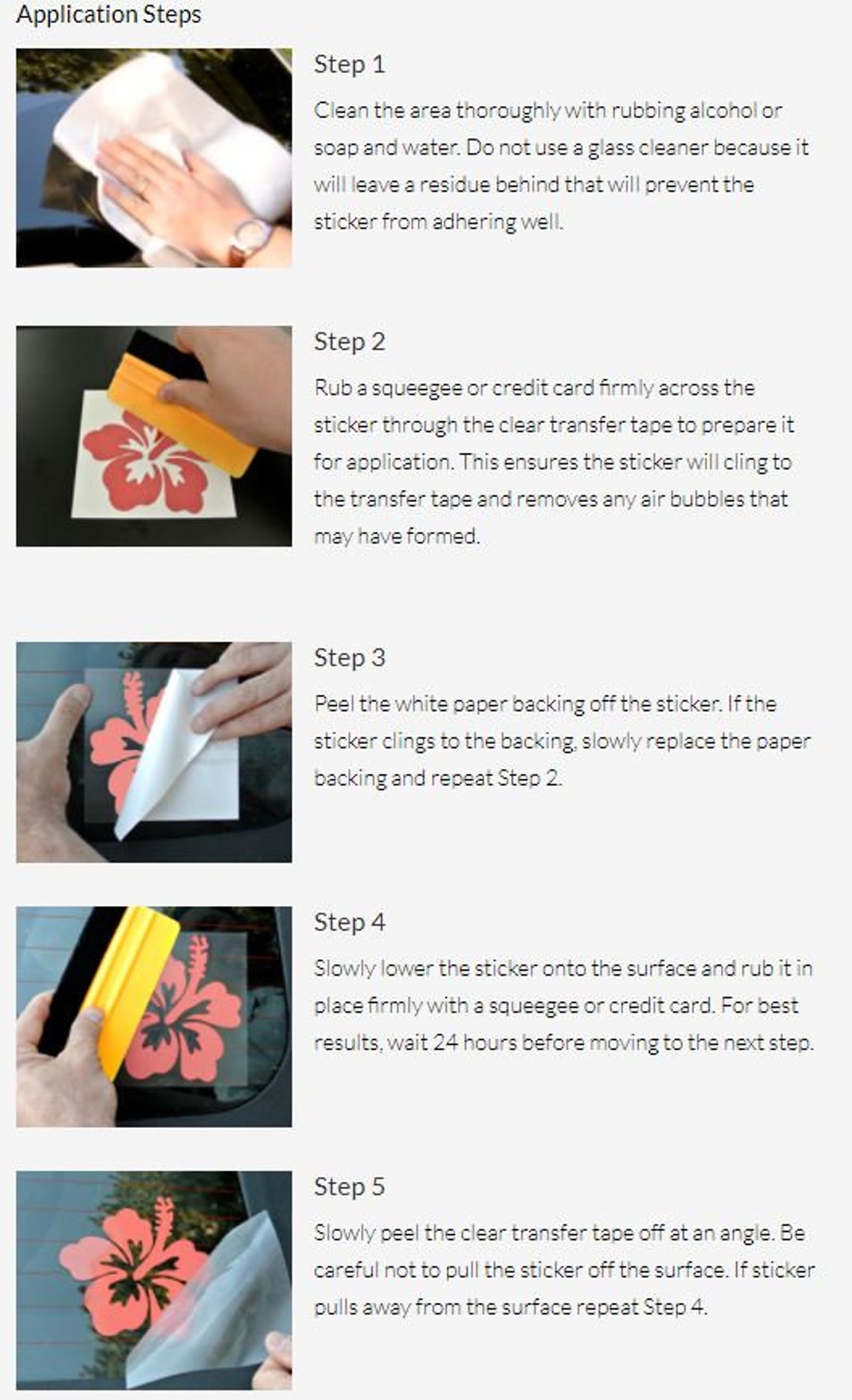 Application Steps

Step 1

Clean the area thoroughly with rubbing alcohol or soap and water. Do not use a glass cleaner because it will leave a residue behind that will prevent the sticker from adhering well.

Step 2

Rub a squeegee or credit card firmly across the sticker through the clear transfer tape to prepare it for application. This ensures the sticker will cling to the transfer tape and removes any air bubbles that may have formed.

Step 3

Peel the white paper backing off the sticker. If the sticker clings to the backing, slowly replace the paper backing and repeat Step 2.

Step 4

Slowly lower the sticker onto the surface and rub it in place firmly with a squeegee or credit card. For best results, wait 24 hours before moving to the next step.

Step 5

Slowly peel the clear transfer tape off at an angle. Be careful not to pull the sticker off the surface. If sticker pulls away from the surface repeat Step 4.