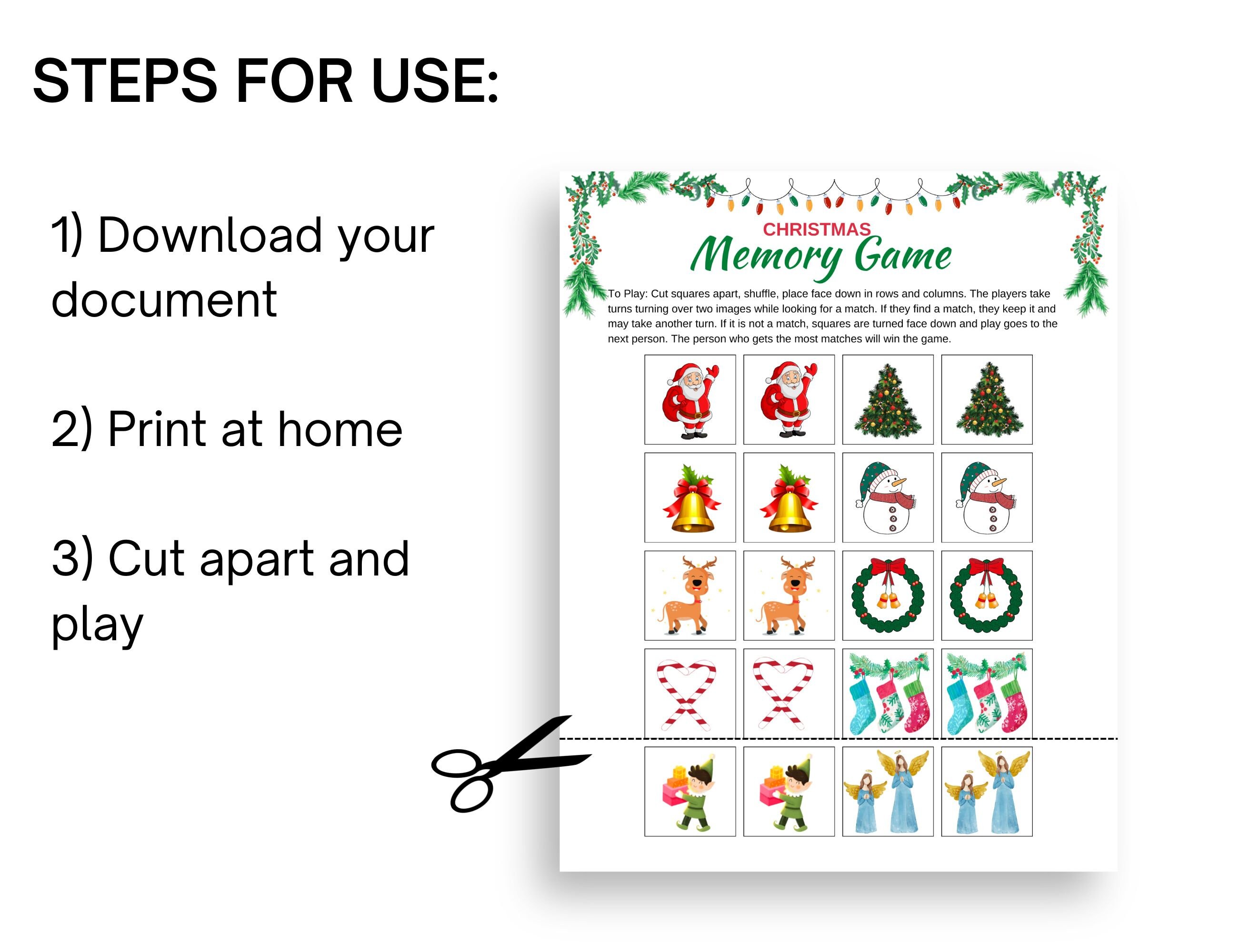 STEPS FOR USE:

1) Download your document

2) Print at home

3) Cut apart and play

CHRISTMAS
Memory Game

To Play: Cut squares apart, shuffle, place face down in rows and columns. The players take turns turning over two images while looking for a match. If they find a match, they keep it and may take another turn. If it is not a match, squares are turned face down and play goes to the next person. The person who gets the most matches will win the game.