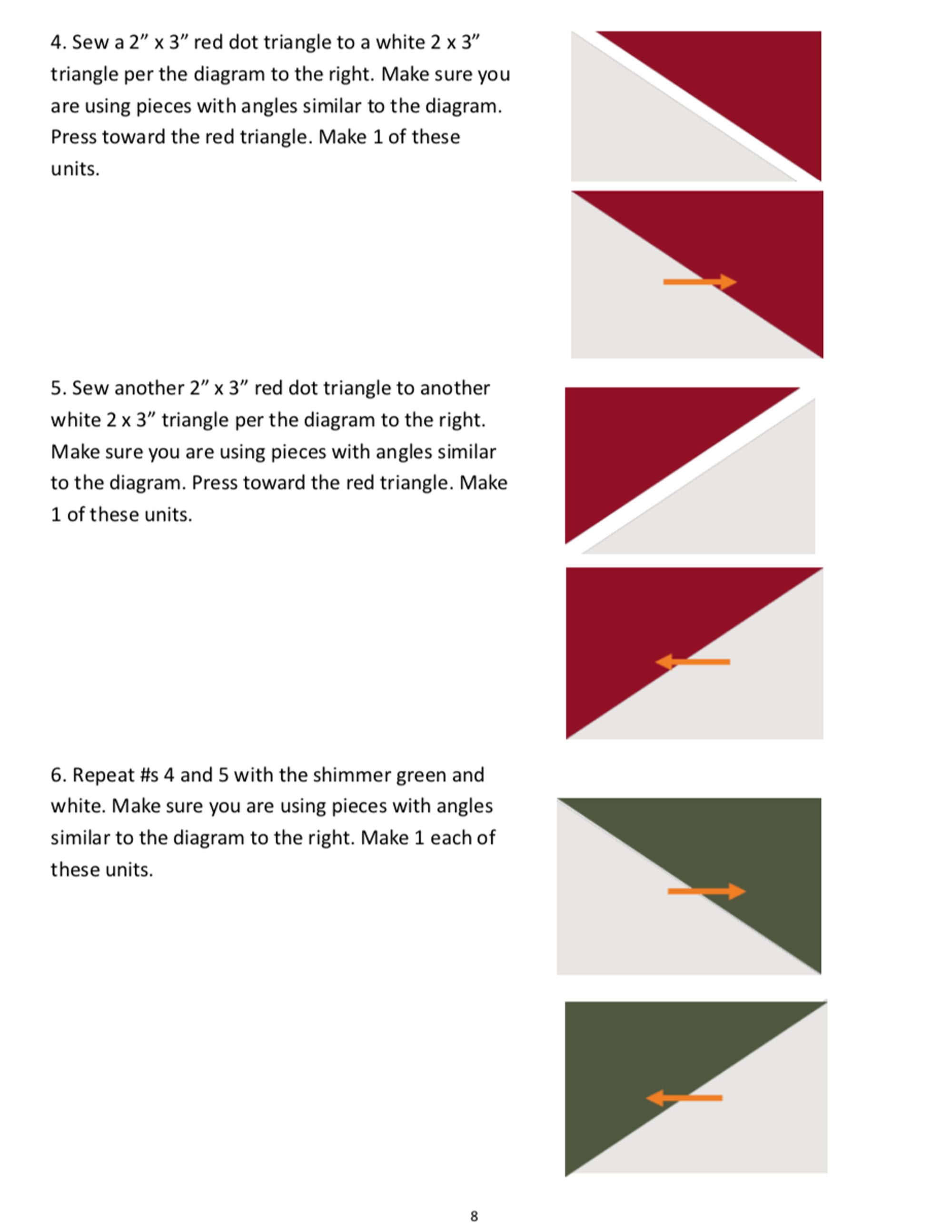 4. Sew a 2” x 3” red dot triangle to a white 2 x 3” triangle per the diagram to the right. Make sure you are using pieces with angles similar to the diagram. Press toward the red triangle. Make 1 of these units.

5. Sew another 2” x 3” red dot triangle to another white 2 x 3” triangle per the diagram to the right. Make sure you are using pieces with angles similar to the diagram. Press toward the red triangle. Make 1 of these units.

6. Repeat #s 4 and 5 with the shimmer green and white. Make sure you are using pieces with angles similar to the diagram to the right. Make 1 each of these units.

8