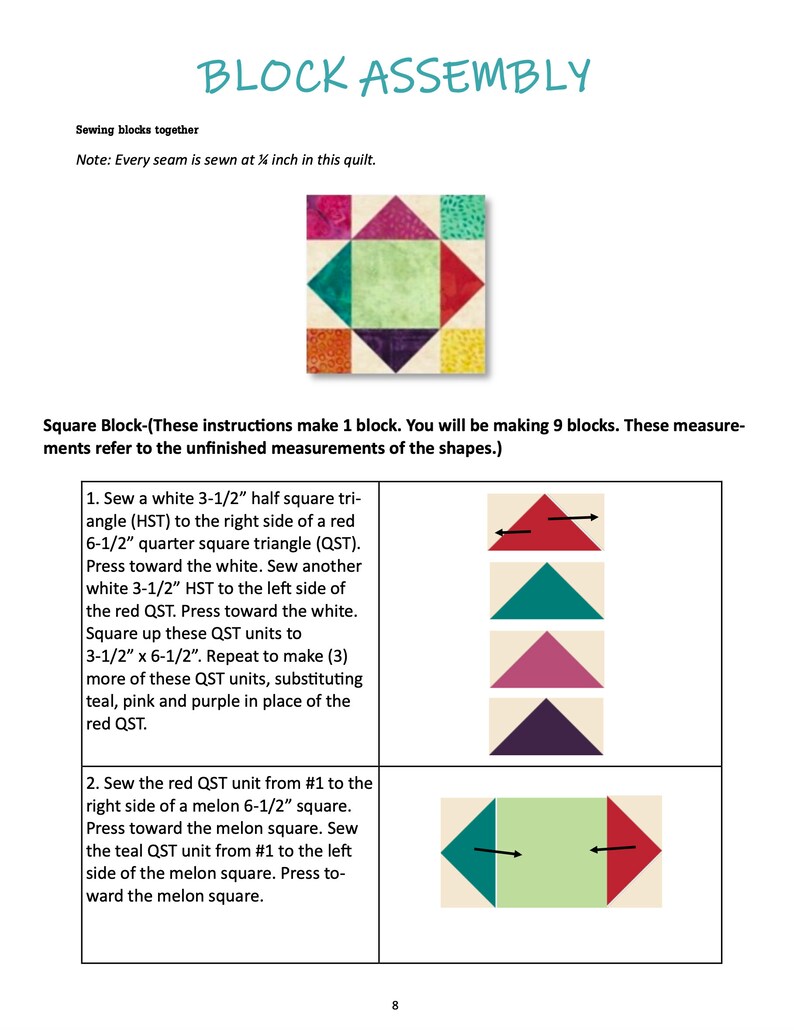 BLOCK ASSEMBLY

Sewing blocks together

Note: Every seam is sewn at ¼ inch in this quilt.

Square Block-(These instructions make 1 block. You will be making 9 blocks. These measurements refer to the unfinished measurements of the shapes.)

| | |
|---|---|
| 1. Sew a white 3-1/2” half square triangle (HST) to the right side of a red 6-1/2” quarter square triangle (QST). Press toward the white. Sew another white 3-1/2” HST to the left side of the red QST. Press toward the white. Square up these QST units to 3-1/2” x 6-1/2”. Repeat to make (3) more of these QST units, substituting teal, pink and purple in place of the red QST. | |
| 2. Sew the red QST unit from #1 to the right side of a melon 6-1/2” square. Press toward the melon square. Sew the teal QST unit from #1 to the left side of the melon square. Press toward the melon square. | |

8