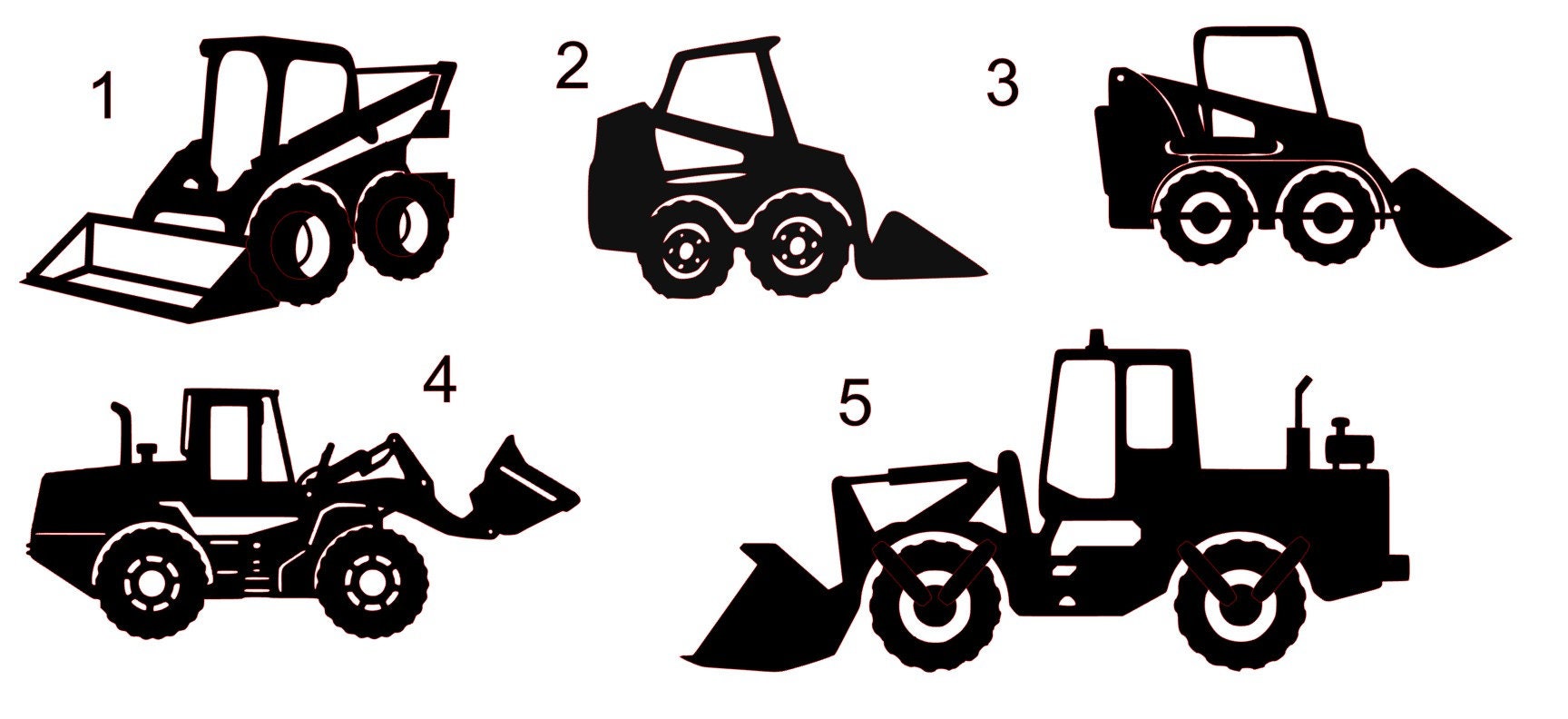 1

2

3

4

5