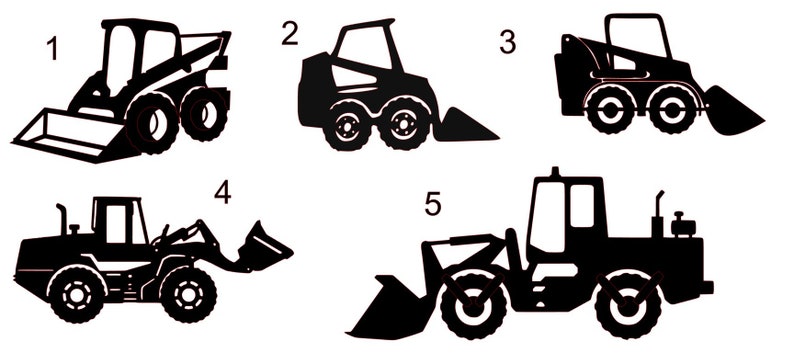 1
2
3
4
5