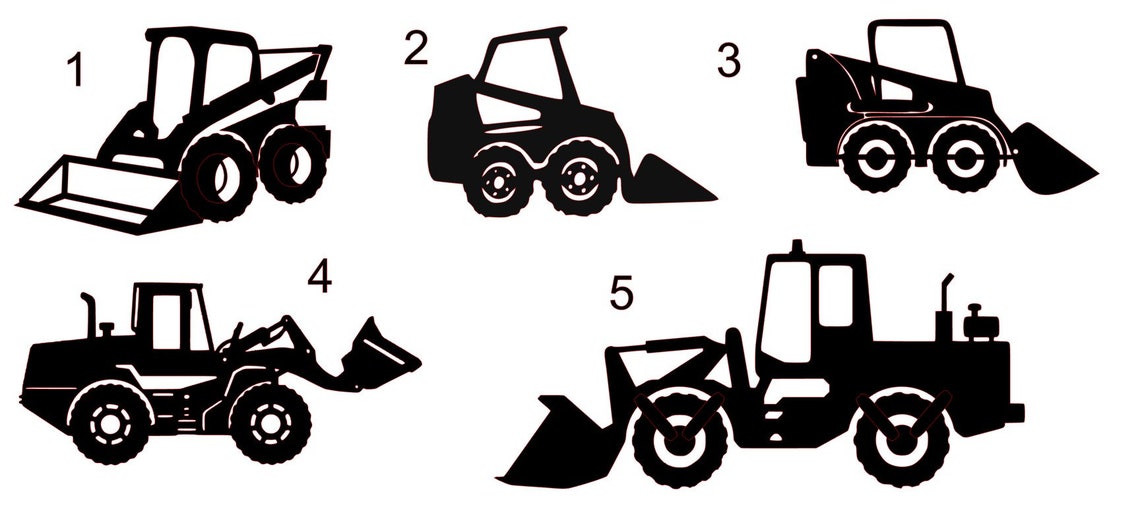 1

2

3

4

5