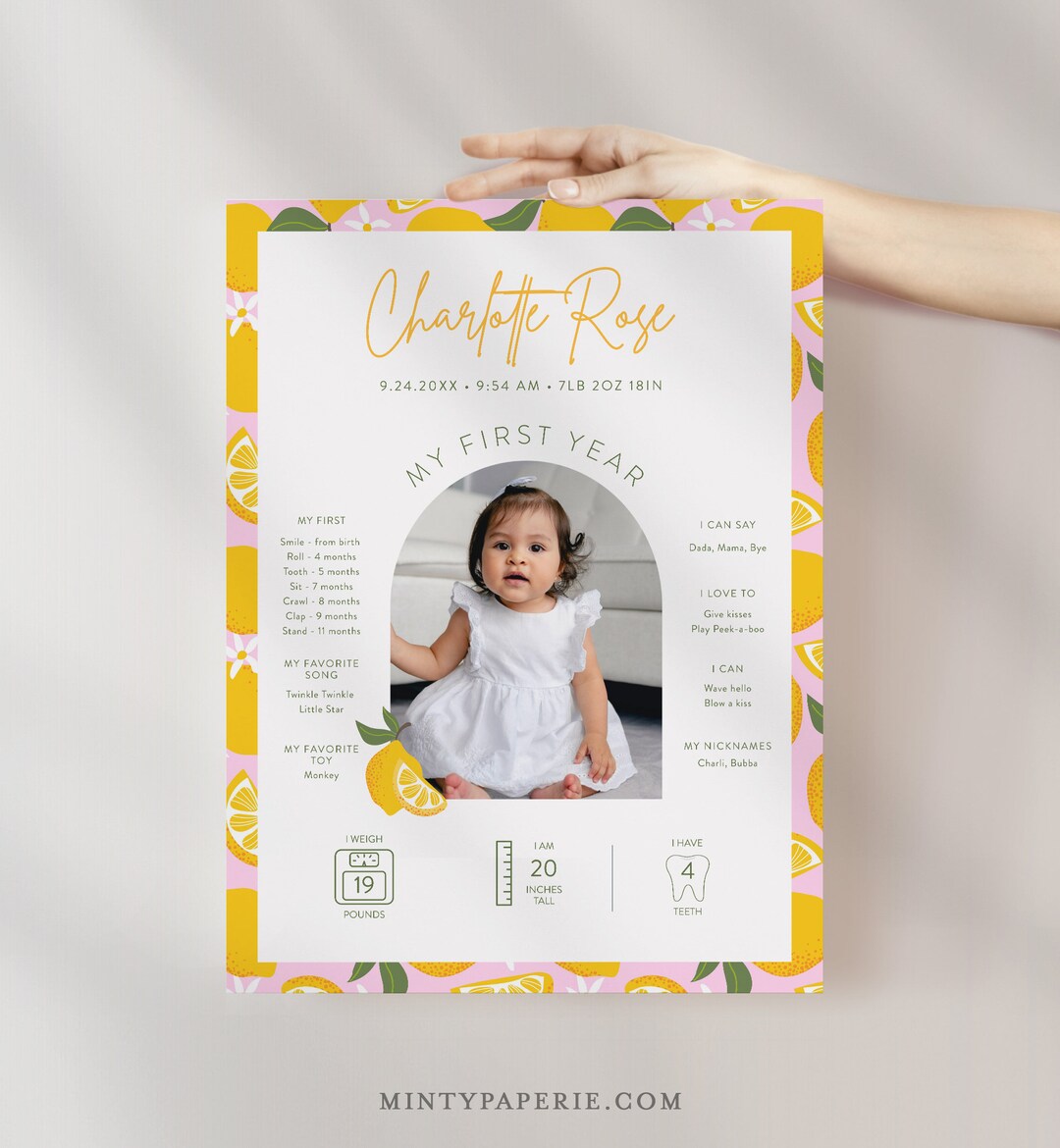 Charlotte Rose

9.24.20XX • 9:54 AM • 7LB 2OZ 18IN

MY FIRST YEAR

MY FIRST

Smile - from birth
Roll - 4 months
Tooth - 5 months
Sit - 7 months
Crawl - 8 months
Clap - 9 months
Stand - 11 months

MY FAVORITE SONG

Twinkle Twinkle Little Star

MY FAVORITE TOY

Monkey

I CAN SAY

Dada, Mama, Bye

I LOVE TO

Give kisses
Play Peek-a-boo

I CAN

Wave hello
Blow a kiss

MY NICKNAMES

Charli, Bubba

I WEIGH

19

POUNDS

I AM

20

INCHES TALL

I HAVE

4

TEETH

MINTYPAPERIE.COM