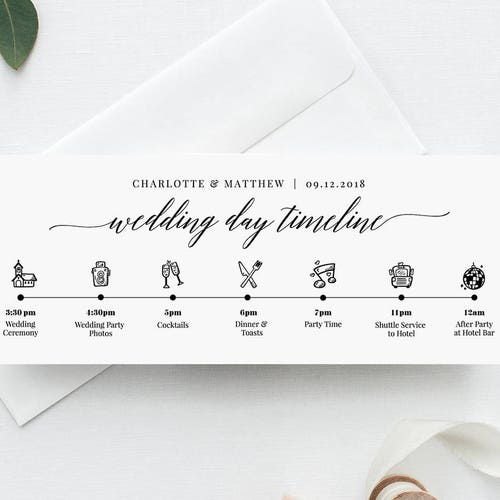 CHARLOTTE & MATTHEW | 09.12.2018

wedding day timeline

3:30 pm
Wedding Ceremony

4:30pm
Wedding Party Photos

5pm
Cocktails

6pm
Dinner & Toasts

7pm
Party Time

11pm
Shuttle Service to Hotel

12am
After Party at Hotel Bar