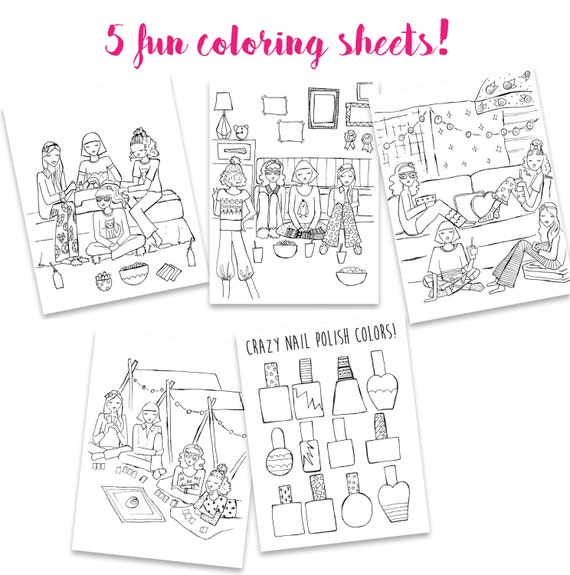 5 fun coloring sheets!

CRAZY NAIL POLISH COLORS!