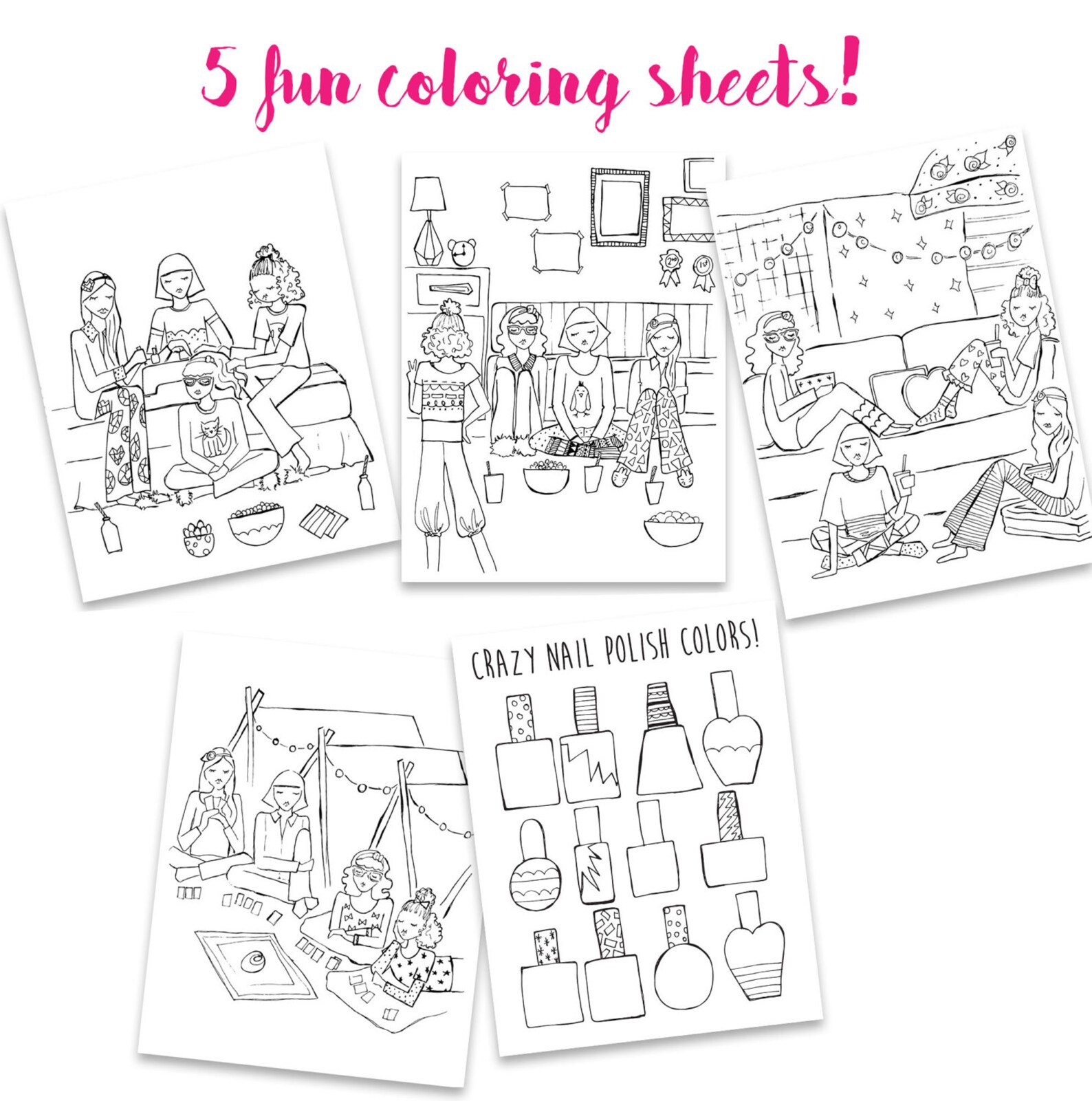 5 fun coloring sheets!

2nd

1st

CRAZY NAIL POLISH COLORS!