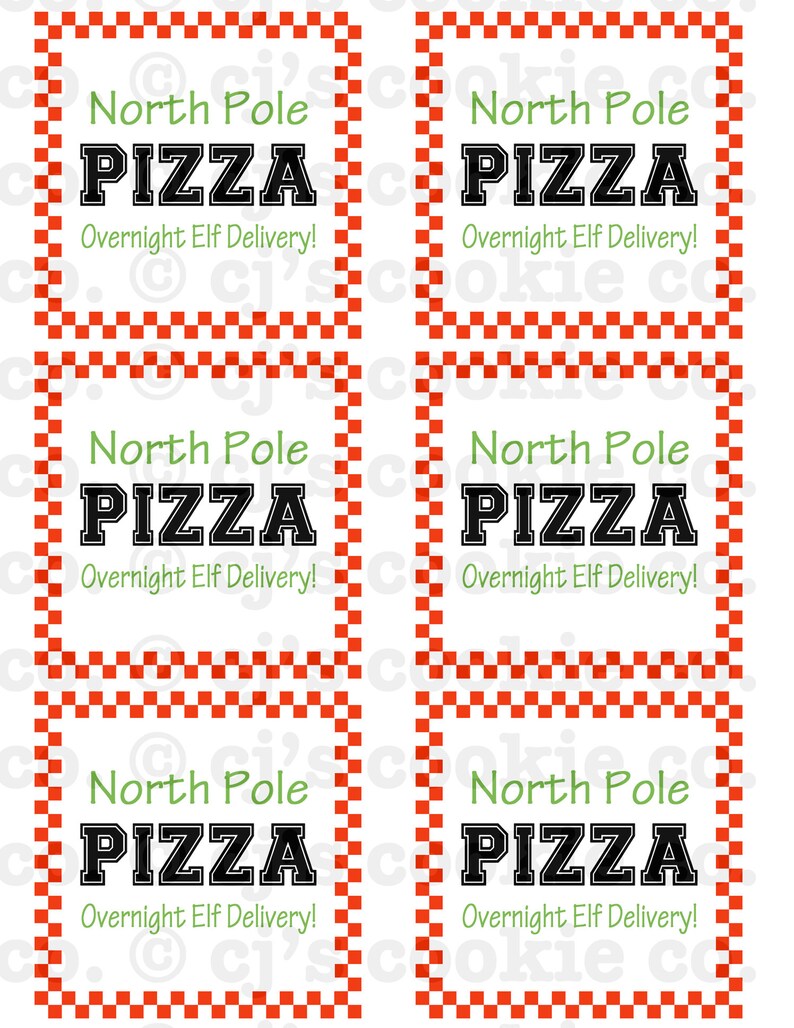 North Pole
PIZZA
Overnight Elf Delivery!

North Pole
PIZZA
Overnight Elf Delivery!

North Pole
PIZZA
Overnight Elf Delivery!

North Pole
PIZZA
Overnight Elf Delivery!

North Pole
PIZZA
Overnight Elf Delivery!

North Pole
PIZZA
Overnight Elf Delivery!

© cj's cookie co.