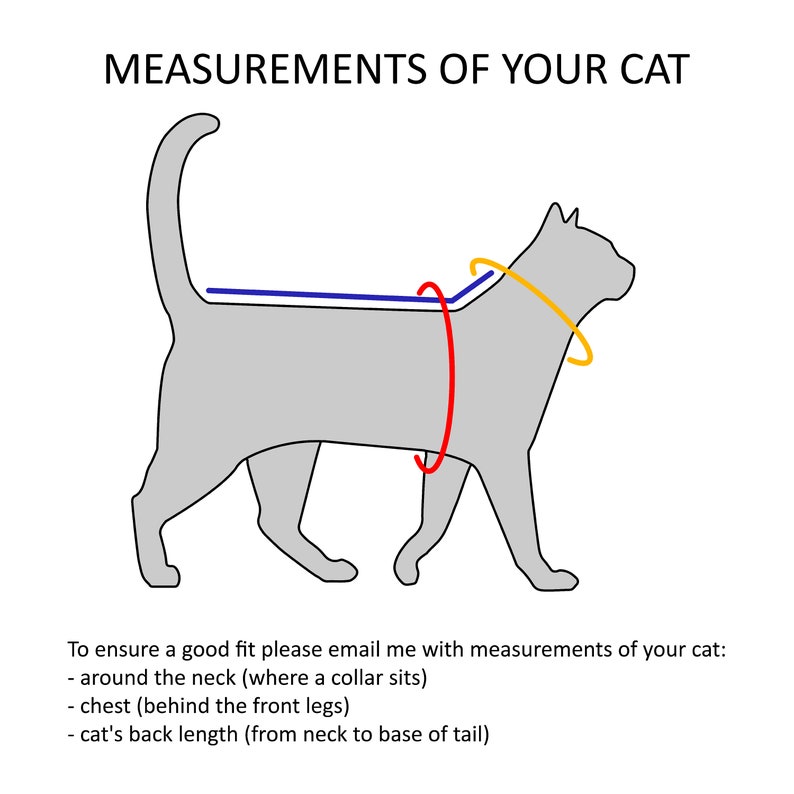 MEASUREMENTS OF YOUR CAT

To ensure a good fit please email me with measurements of your cat:
- around the neck (where a collar sits)
- chest (behind the front legs)
- cat's back length (from neck to base of tail)