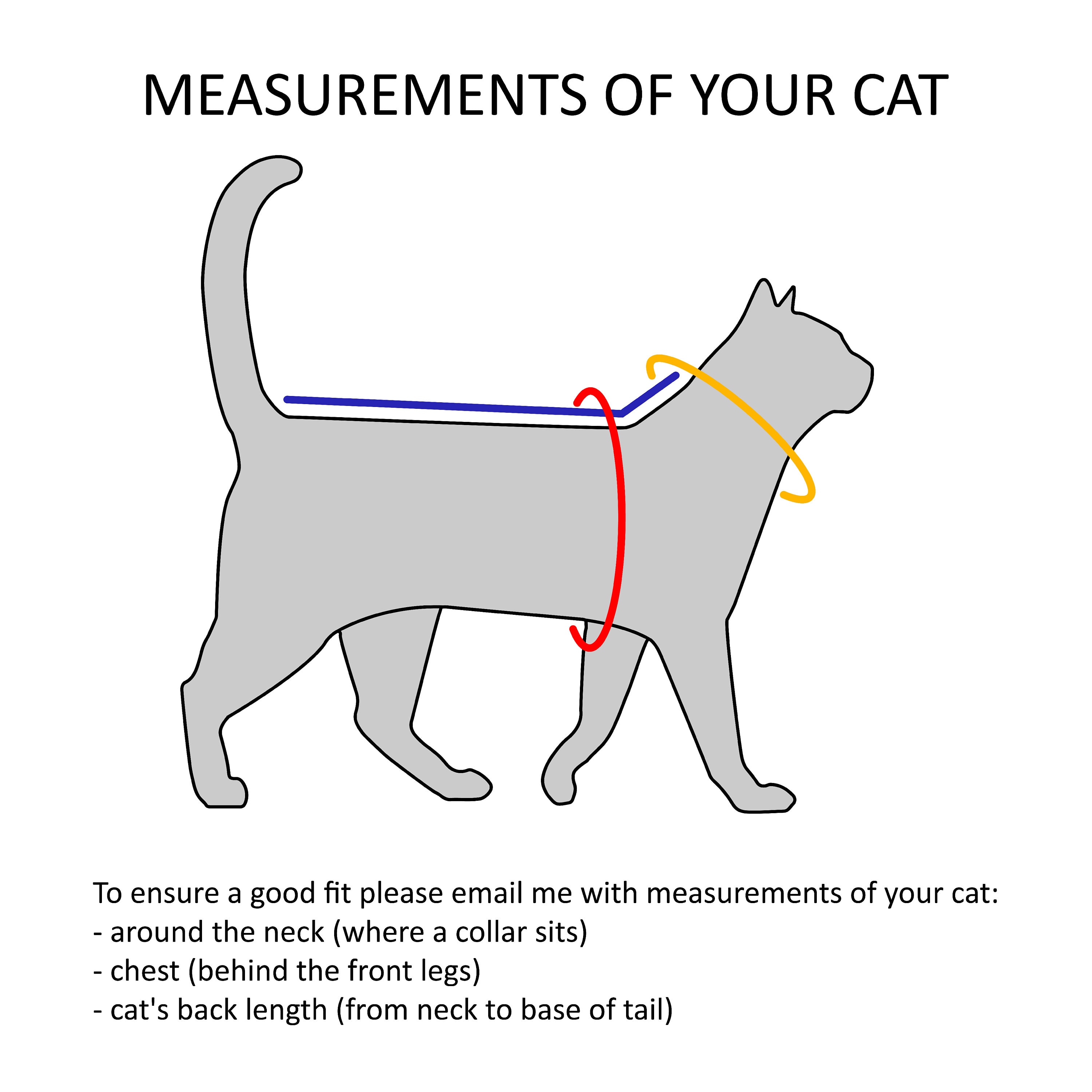 MEASUREMENTS OF YOUR CAT

To ensure a good fit please email me with measurements of your cat:
- around the neck (where a collar sits)
- chest (behind the front legs)
- cat's back length (from neck to base of tail)