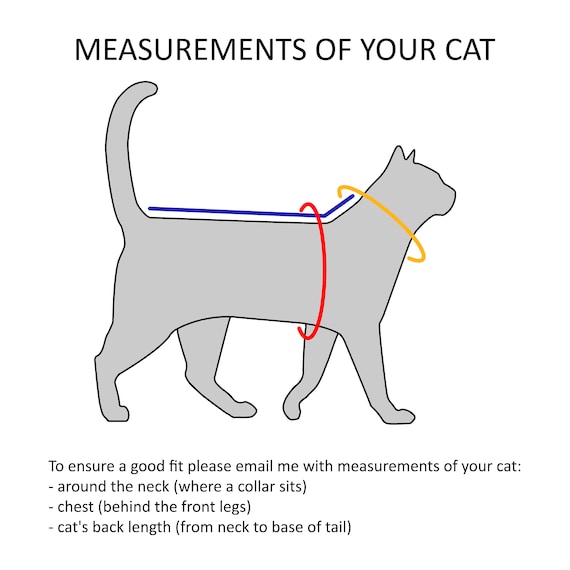 MEASUREMENTS OF YOUR CAT

To ensure a good fit please email me with measurements of your cat:
- around the neck (where a collar sits)
- chest (behind the front legs)
- cat's back length (from neck to base of tail)