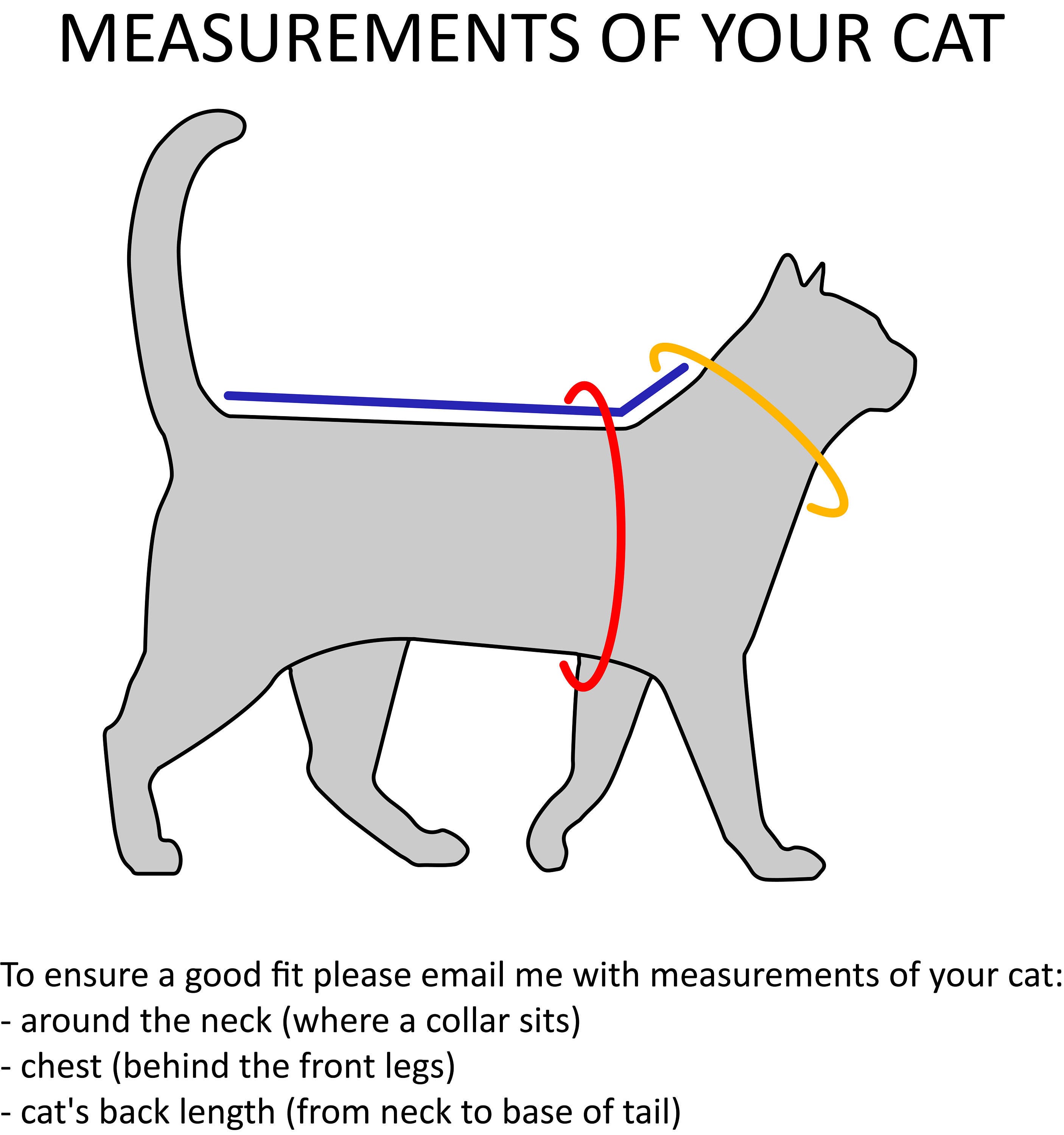 MEASUREMENTS OF YOUR CAT

To ensure a good fit please email me with measurements of your cat:
- around the neck (where a collar sits)
- chest (behind the front legs)
- cat's back length (from neck to base of tail)