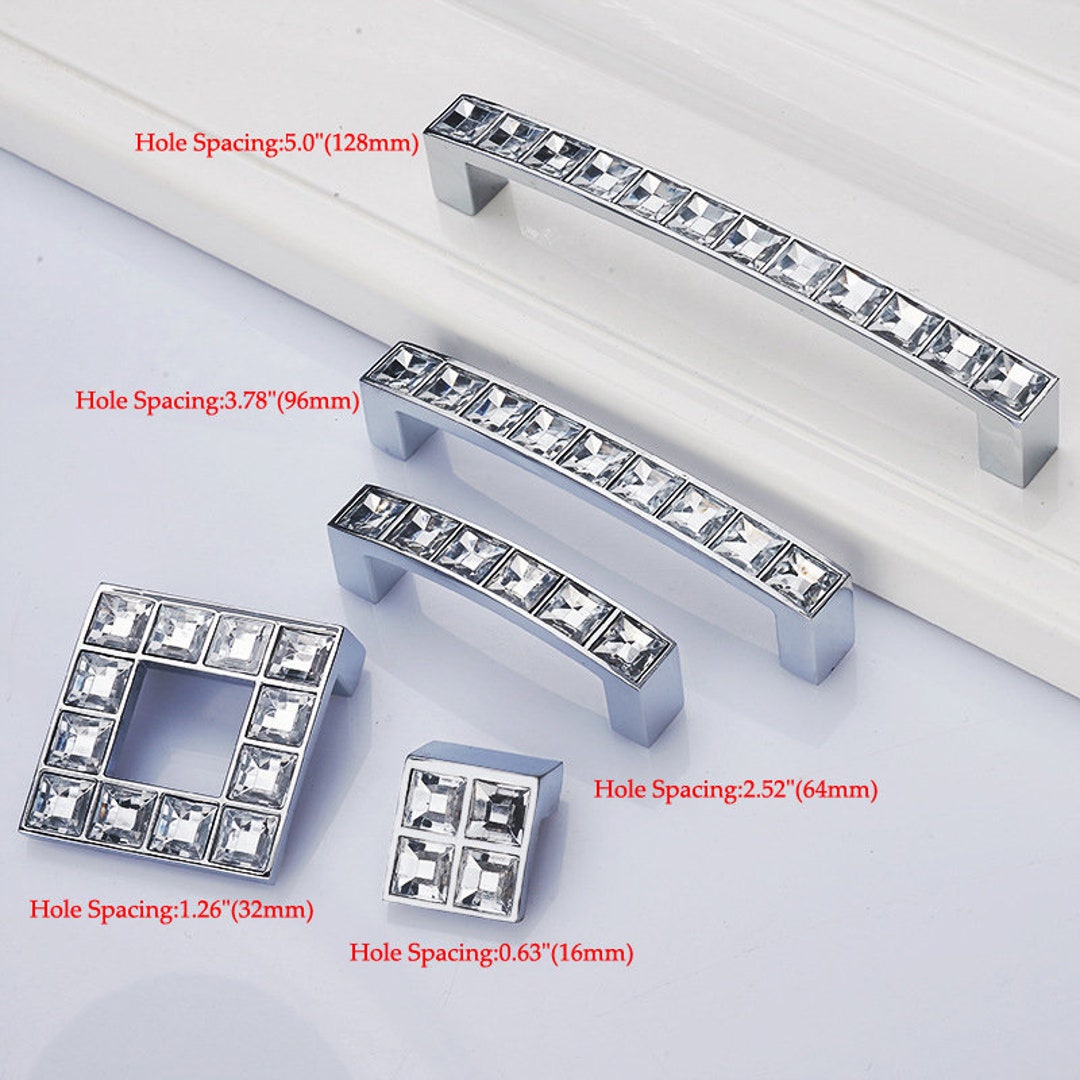 Hole Spacing:5.0"(128mm)

Hole Spacing:3.78"(96mm)

Hole Spacing:2.52"(64mm)

Hole Spacing:1.26"(32mm)

Hole Spacing:0.63"(16mm)