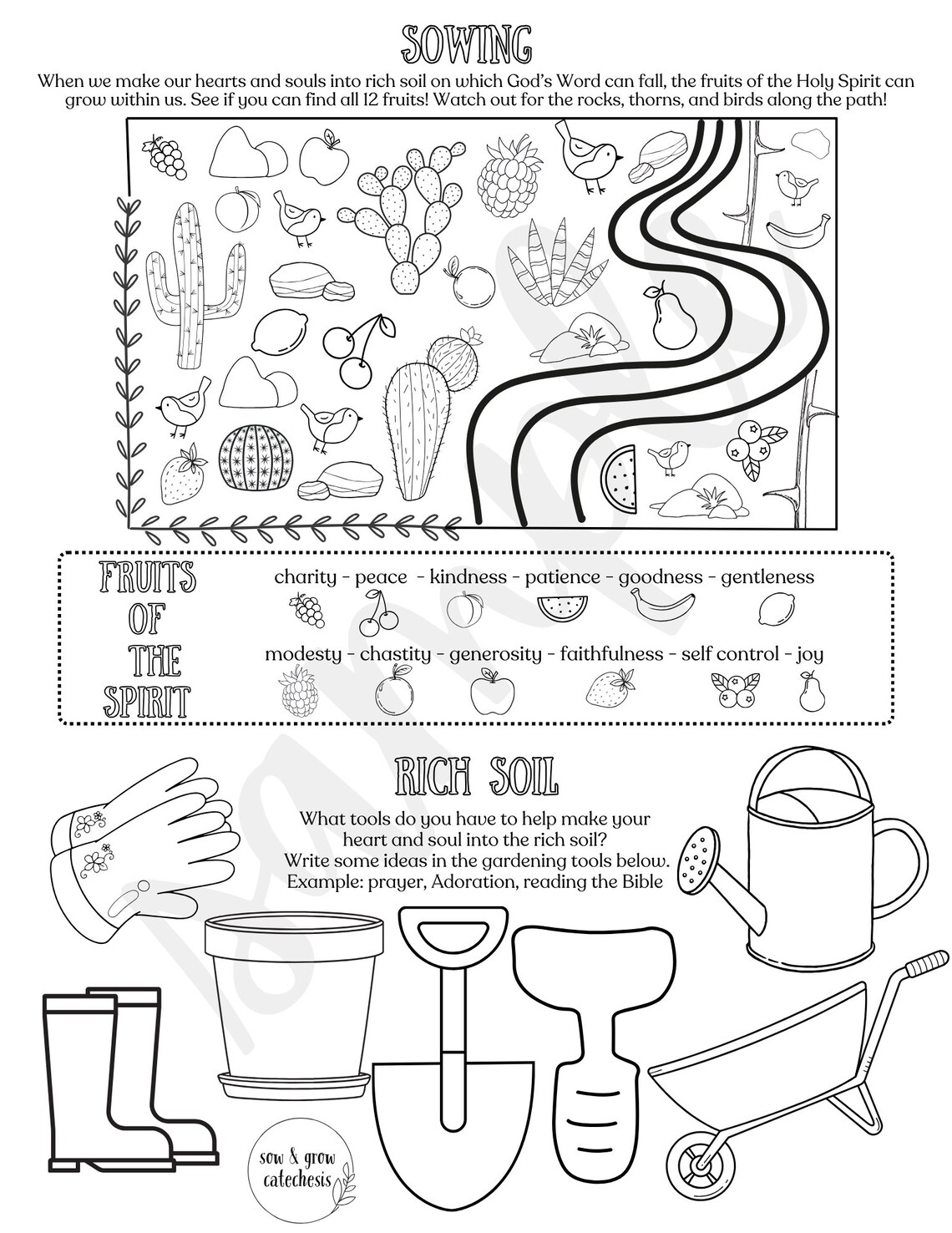 SOWING

When we make our hearts and souls into rich soil on which God's Word can fall, the fruits of the Holy Spirit can grow within us. See if you can find all 12 fruits! Watch out for the rocks, thorns, and birds along the path!

FRUITS OF THE SPIRIT

charity - peace - kindness - patience - goodness - gentleness

modesty - chastity - generosity - faithfulness - self control - joy

RICH SOIL

What tools do you have to help make your heart and soul into the rich soil? Write some ideas in the gardening tools below. Example: prayer, Adoration, reading the Bible

sow & grow catechesis

SAMPLE