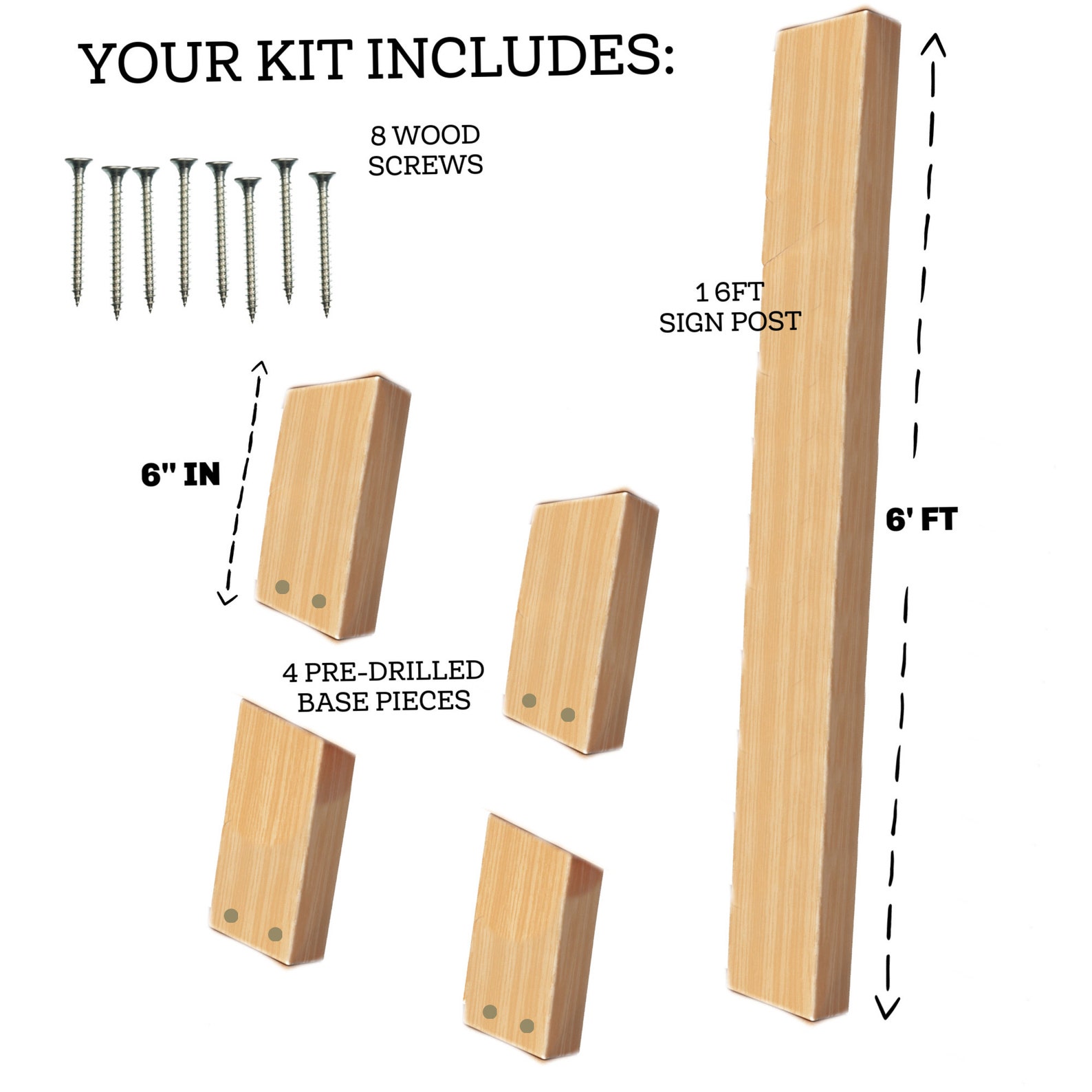 YOUR KIT INCLUDES:

8 WOOD SCREWS

1 6FT SIGN POST

6" IN

6' FT

4 PRE-DRILLED BASE PIECES